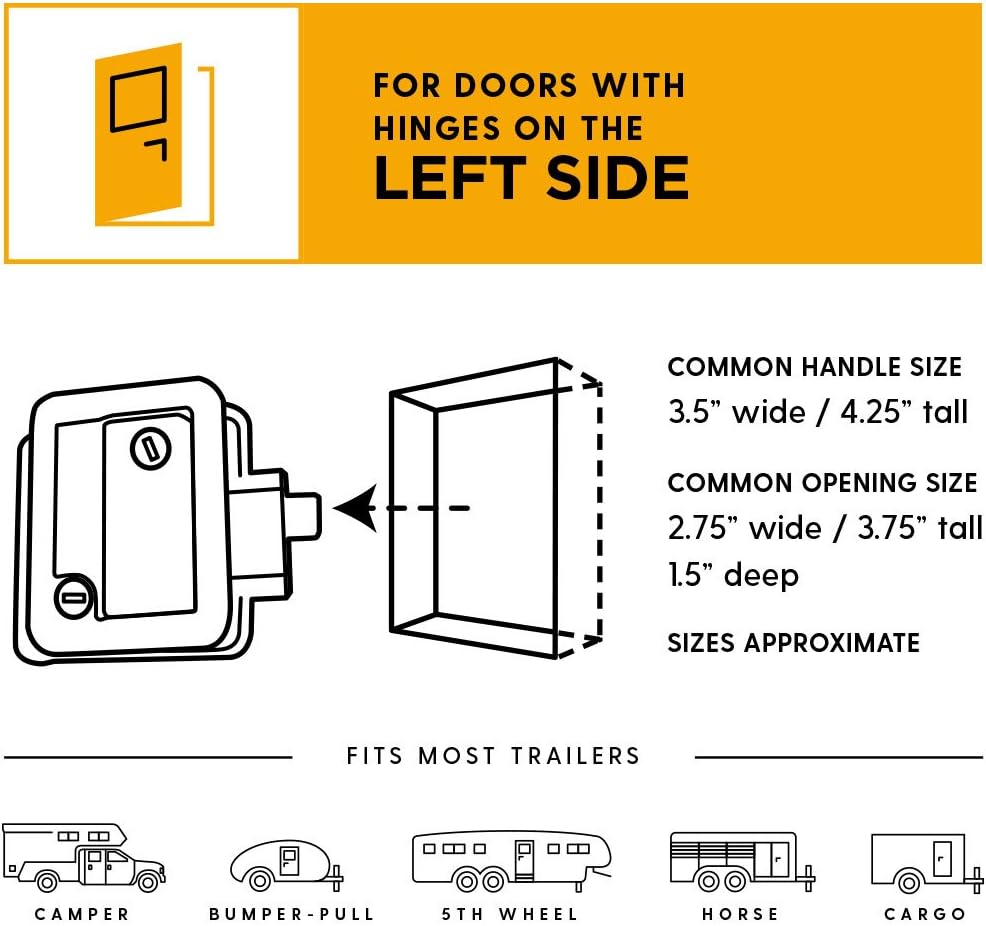 FOR DOORS WITH HINGES ON THE LEFT SIDE

COMMON HANDLE SIZE
3.5” wide / 4.25” tall

COMMON OPENING SIZE
2.75” wide / 3.75” tall
1.5” deep

SIZES APPROXIMATE

FITS MOST TRAILERS

CAMPER
BUMPER-PULL
5TH WHEEL
HORSE
CARGO