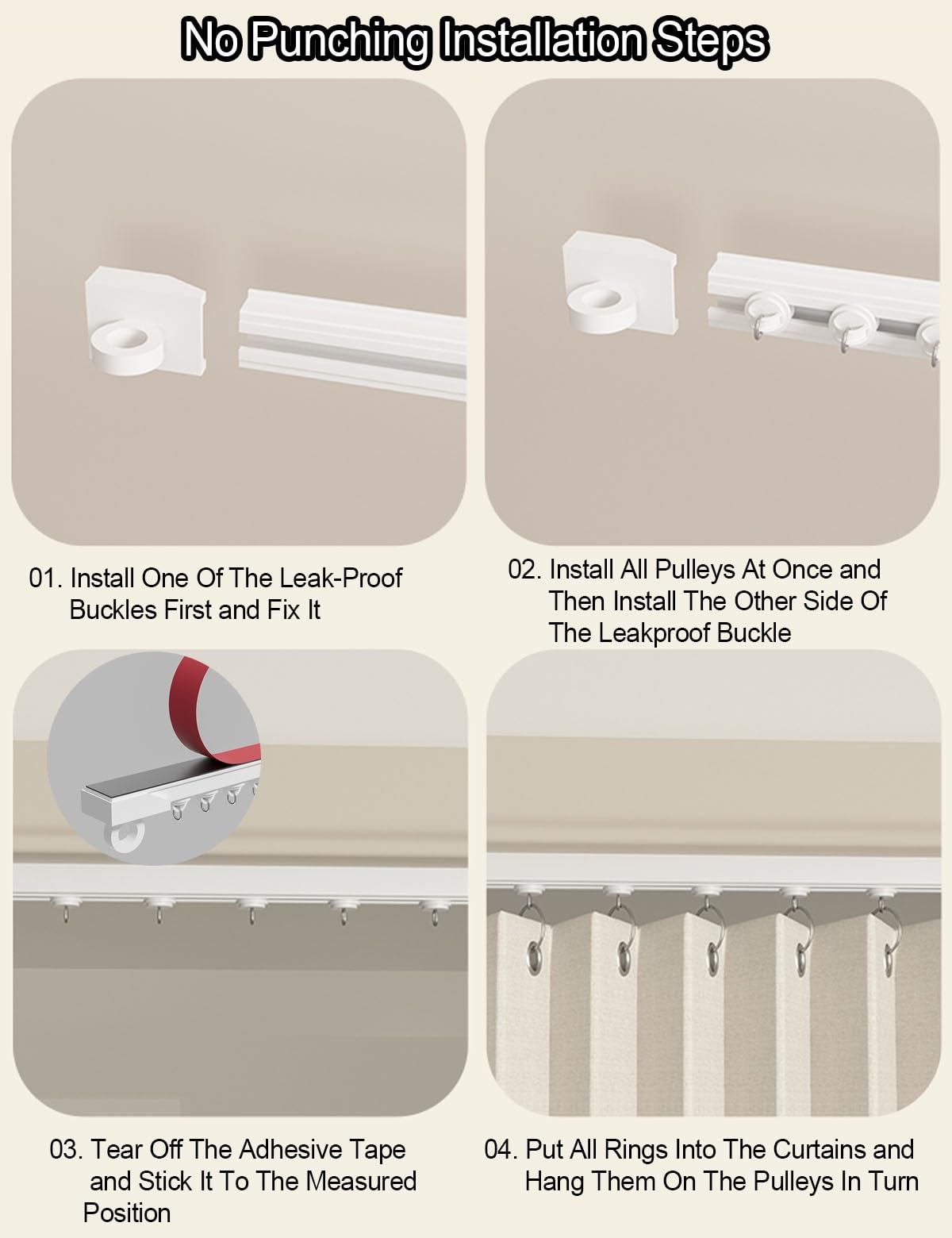 No Punching Installation Steps

01. Install One Of The Leak-Proof Buckles First and Fix It

02. Install All Pulleys At Once and Then Install The Other Side Of The Leakproof Buckle

03. Tear Off The Adhesive Tape and Stick It To The Measured Position

04. Put All Rings Into The Curtains and Hang Them On The Pulleys In Turn