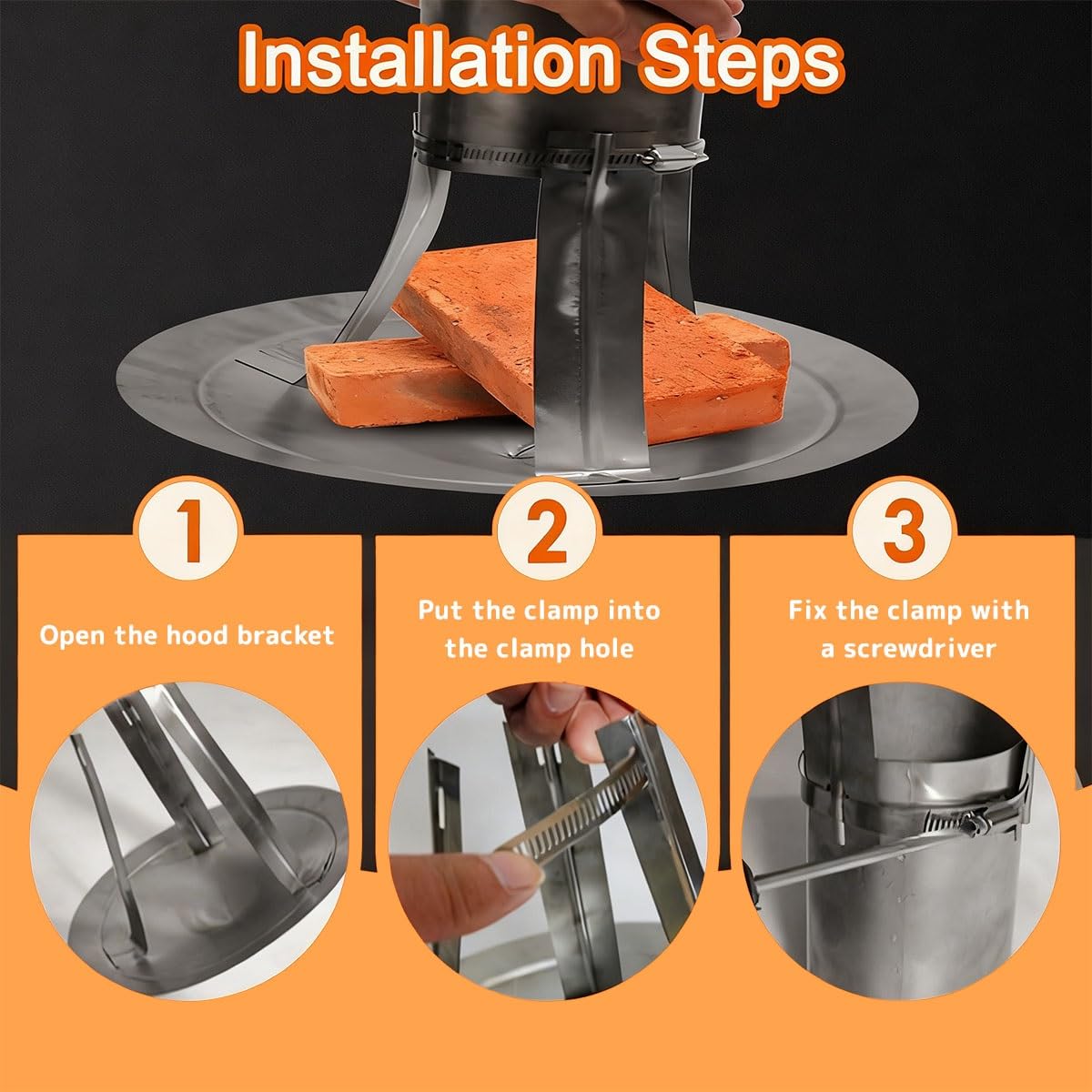 Installation Steps

1

Open the hood bracket

2

Put the clamp into the clamp hole

3

Fix the clamp with a screwdriver