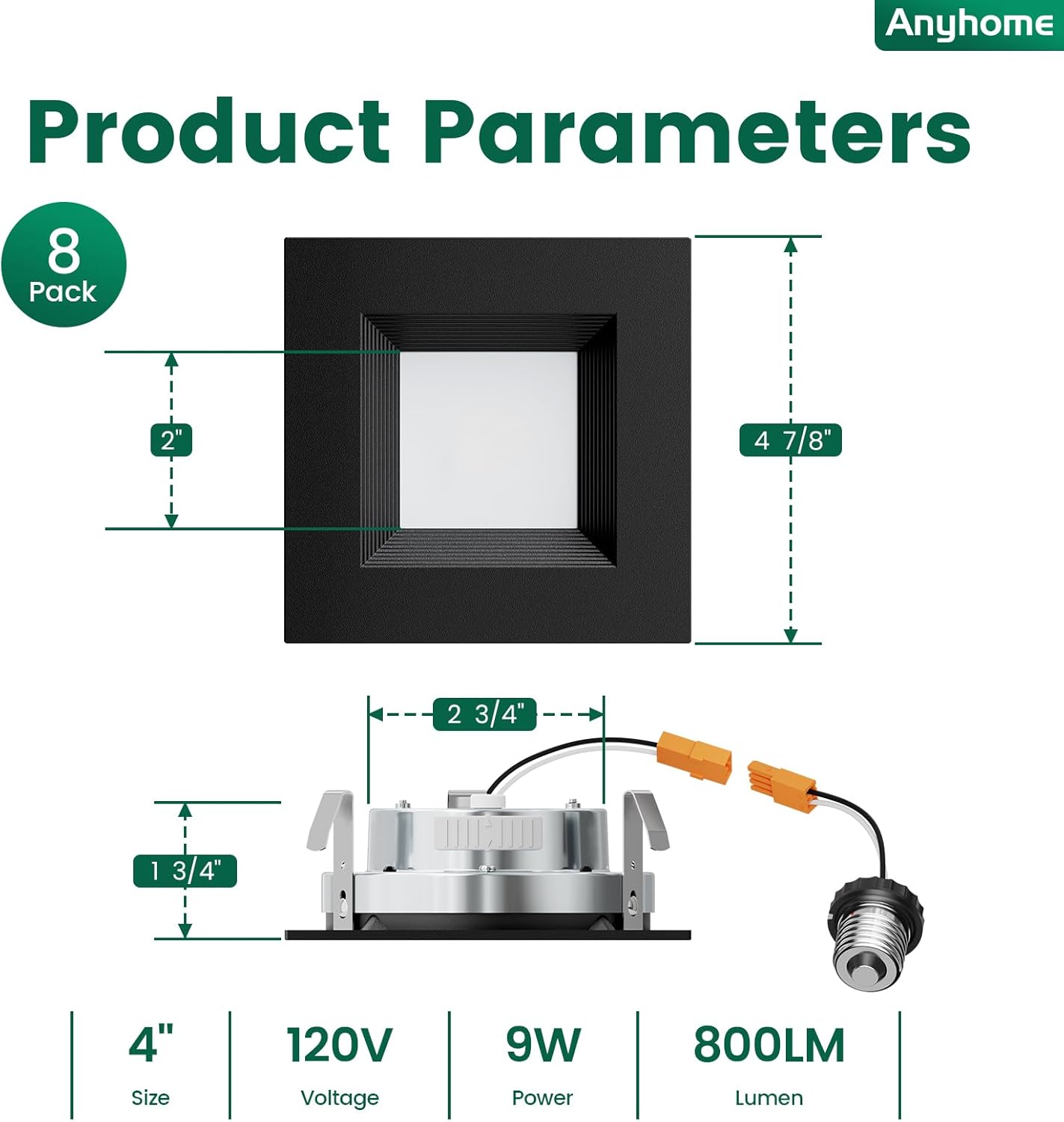 Anyhome

Product Parameters

8 Pack

2"

4 7/8"

2 3/4"

1 3/4"

| 4" | 120V | 9W | 800LM |
|---|---|---|---|
| Size | Voltage | Power | Lumen |