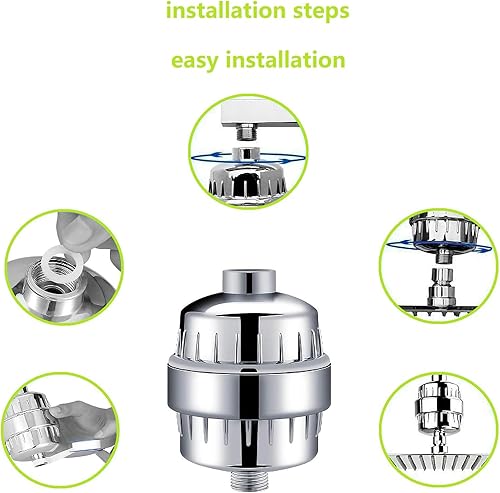 installation steps

easy installation