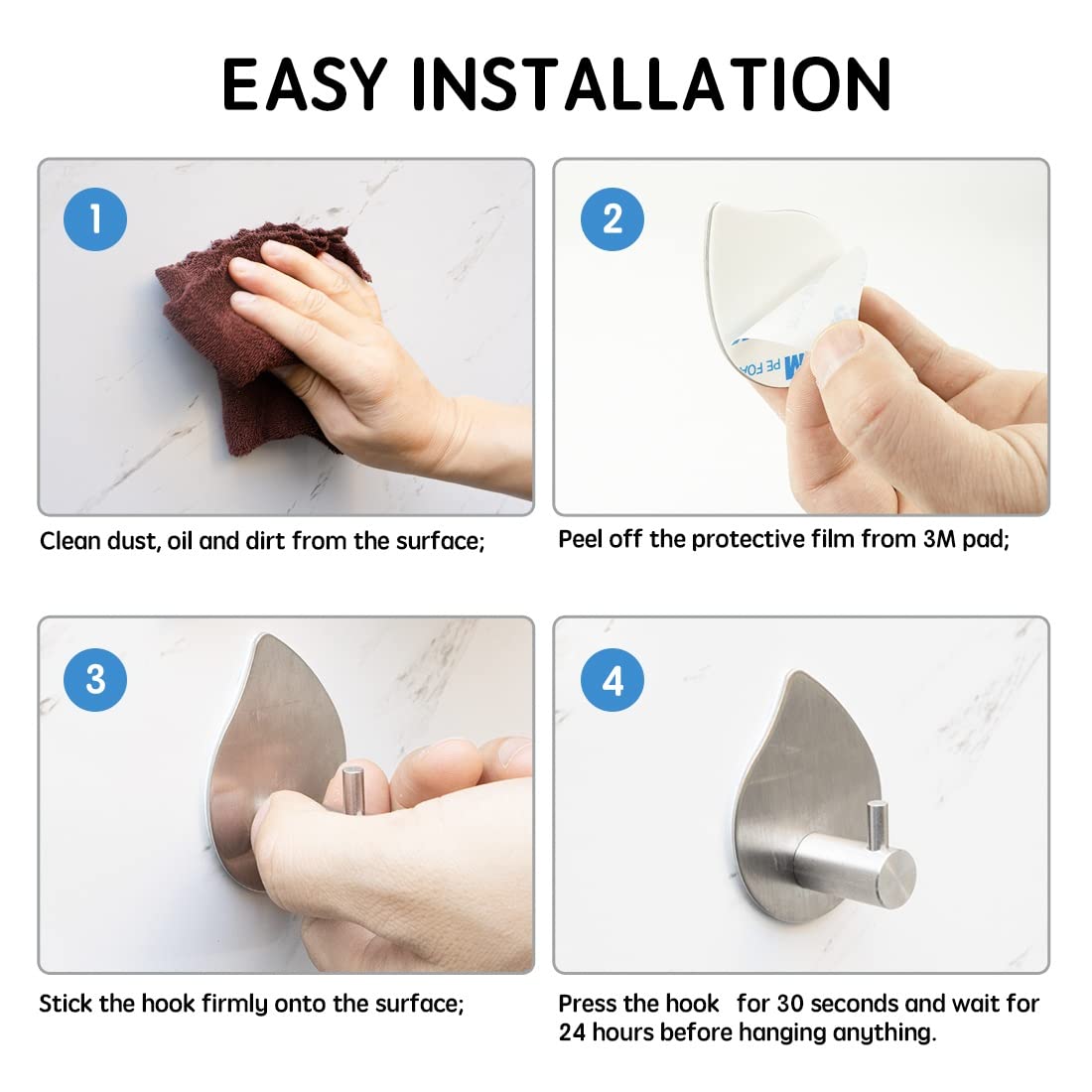 EASY INSTALLATION

1

Clean dust, oil and dirt from the surface;

2

3M PE FOA

Peel off the protective film from 3M pad;

3

Stick the hook firmly onto the surface;

4

Press the hook for 30 seconds and wait for 24 hours before hanging anything.