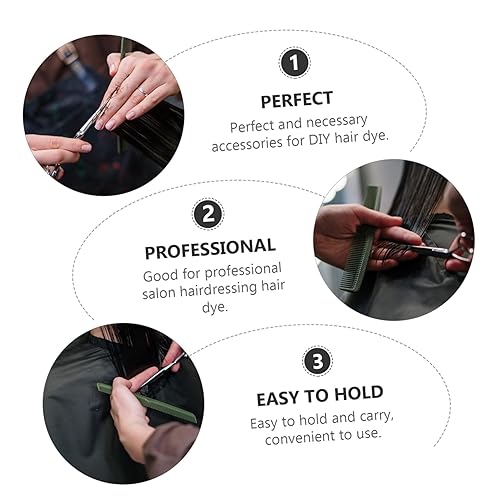 1
PERFECT
Perfect and necessary accessories for DIY hair dye.

2
PROFESSIONAL
Good for professional salon hairdressing hair dye.

3
EASY TO HOLD
Easy to hold and carry, convenient to use.