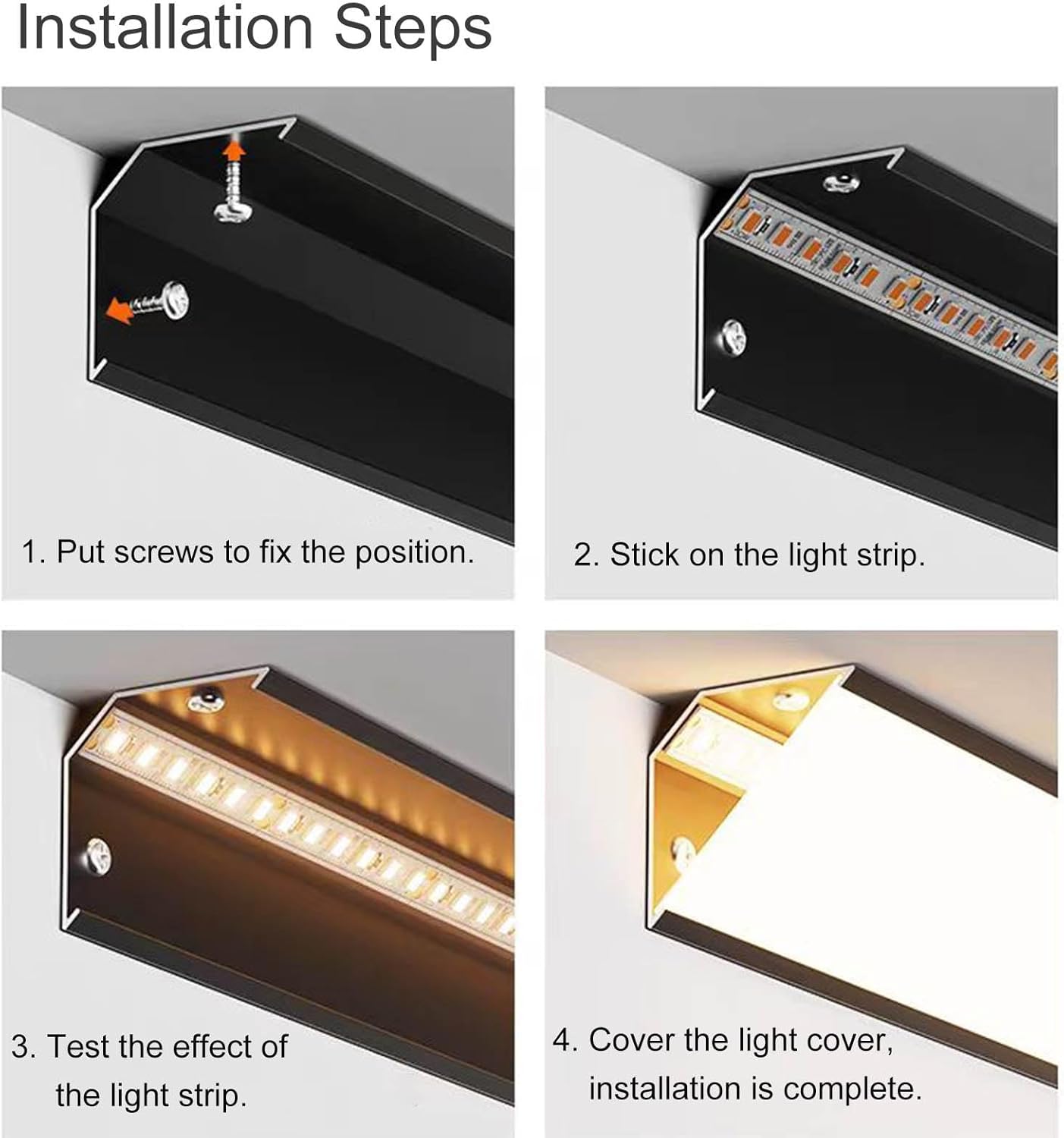 Installation Steps

1. Put screws to fix the position.

2. Stick on the light strip.

3. Test the effect of the light strip.

4. Cover the light cover, installation is complete.