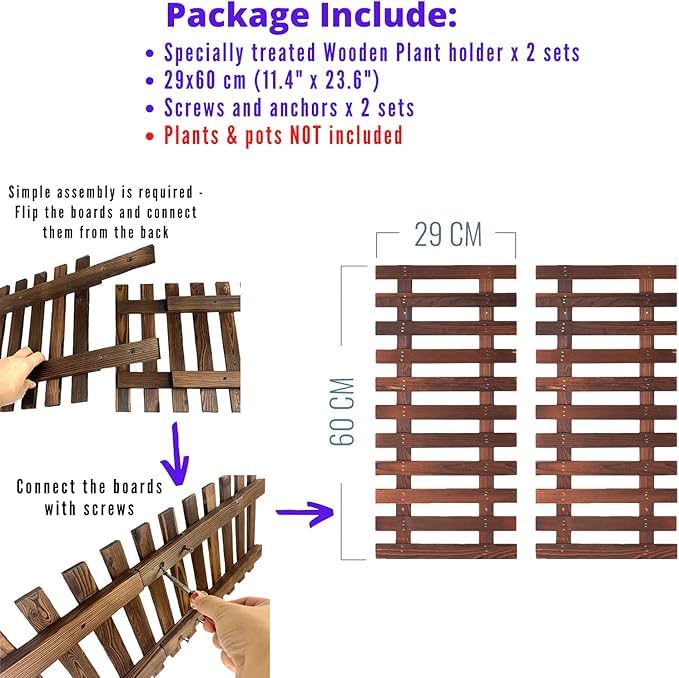 Package Include:

• Specially treated Wooden Plant holder x 2 sets
• 29x60 cm (11.4" x 23.6")
• Screws and anchors x 2 sets
• Plants & pots NOT included

Simple assembly is required - Flip the boards and connect them from the back

Connect the boards with screws

29 CM

60 CM