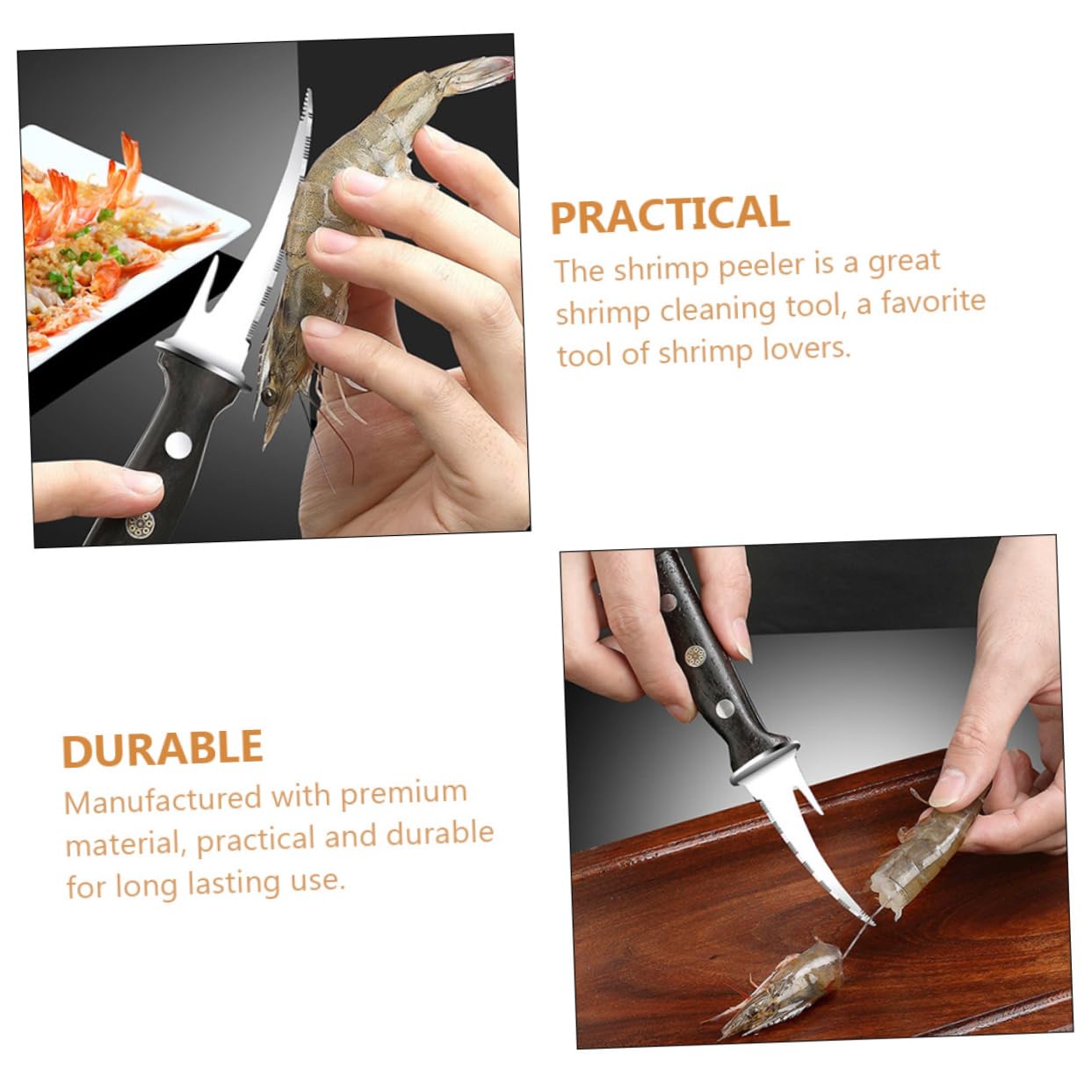 PRACTICAL
The shrimp peeler is a great shrimp cleaning tool, a favorite tool of shrimp lovers.

DURABLE
Manufactured with premium material, practical and durable for long lasting use.