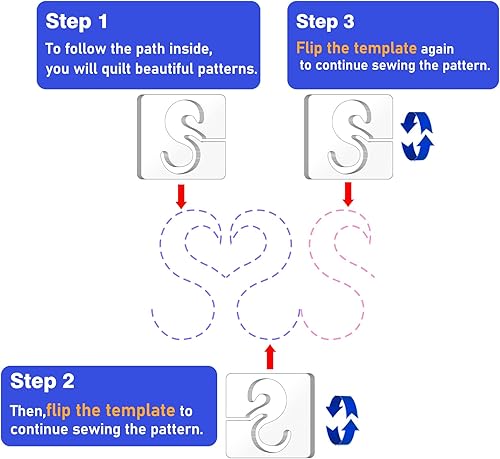 Step 1
To follow the path inside, you will quilt beautiful patterns.

Step 3
Flip the template again to continue sewing the pattern.

Step 2
Then,flip the template to continue sewing the pattern.