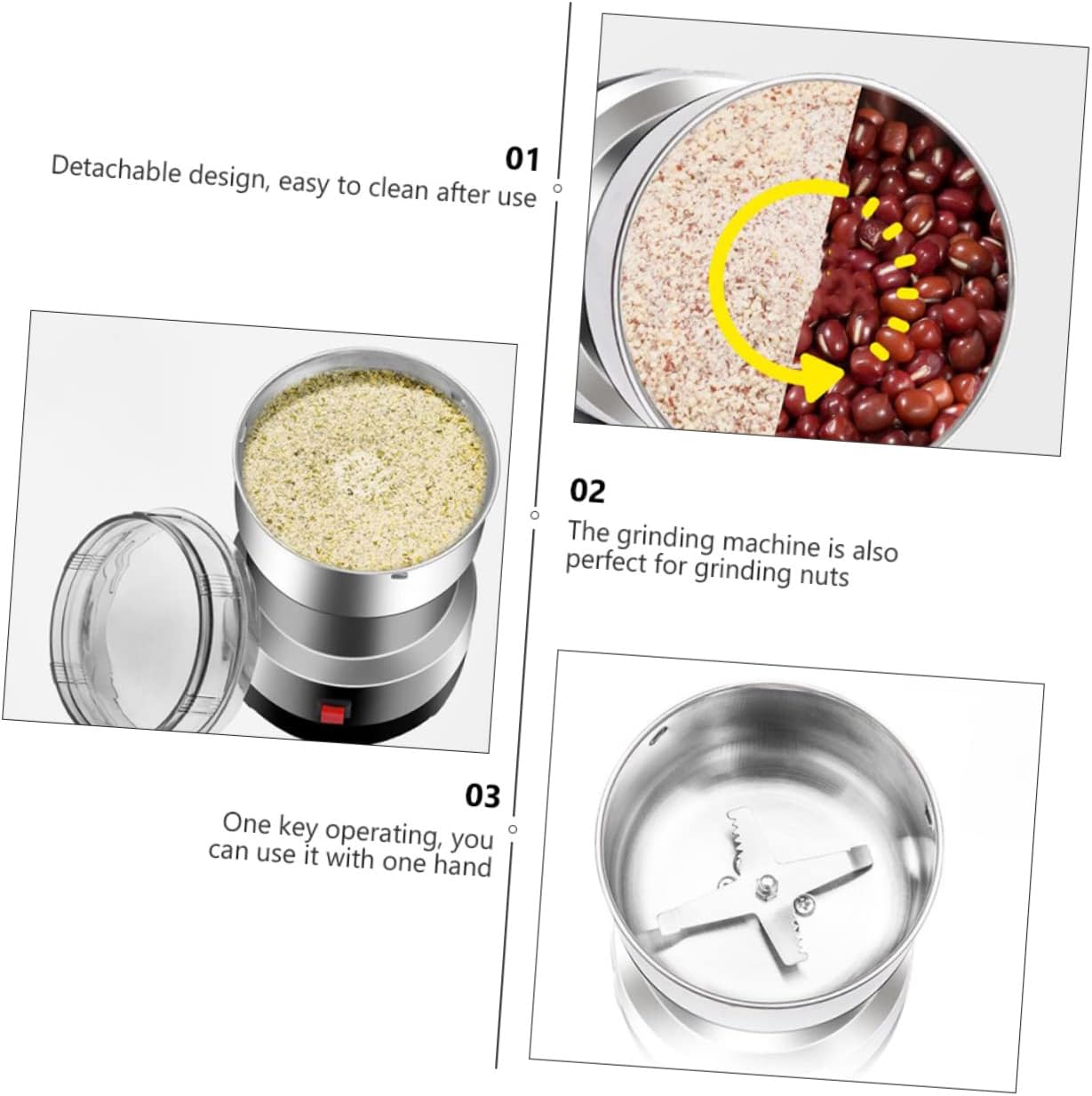 01
Detachable design, easy to clean after use

02
The grinding machine is also perfect for grinding nuts

03
One key operating, you can use it with one hand