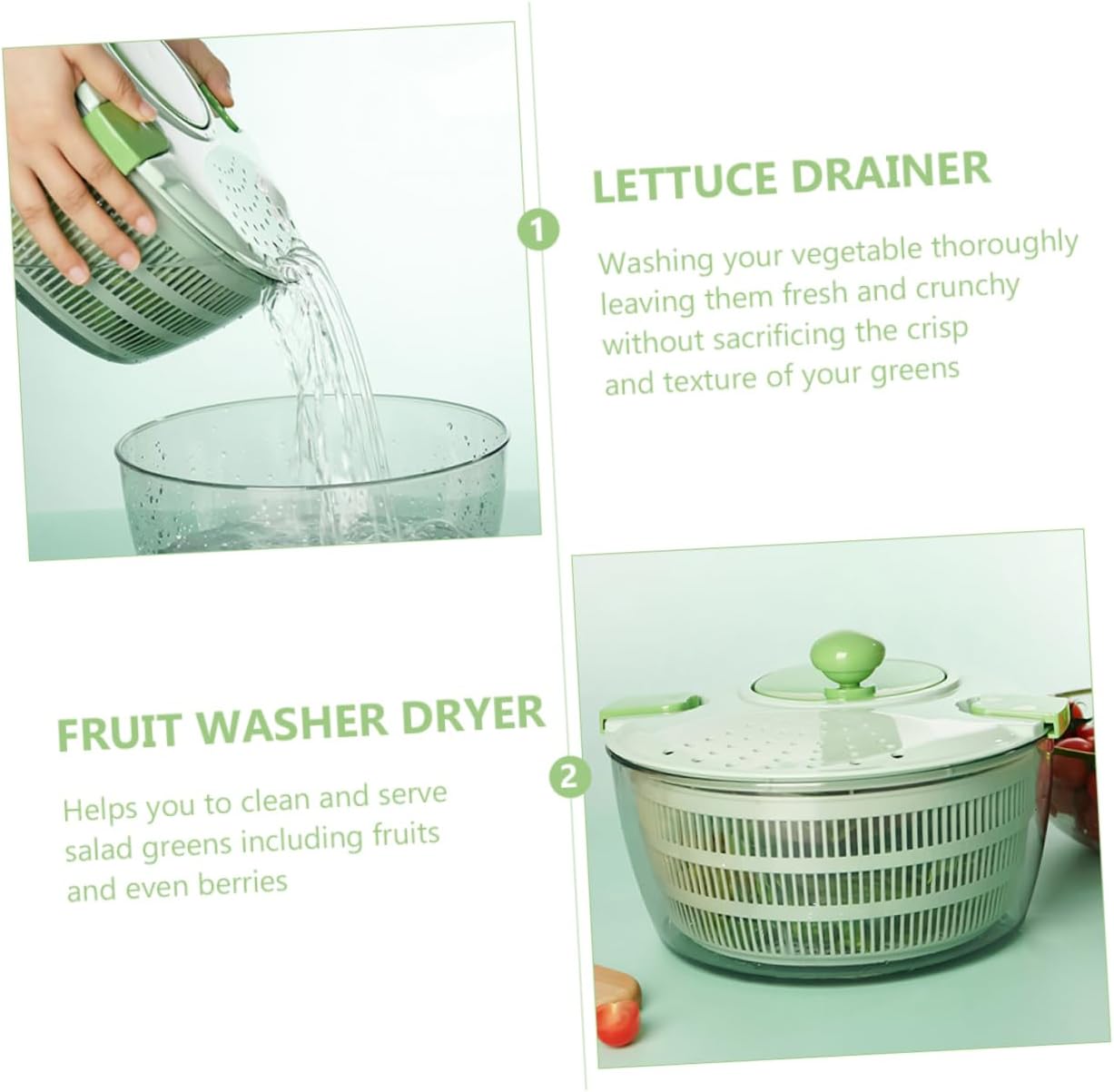 1

LETTUCE DRAINER

Washing your vegetable thoroughly leaving them fresh and crunchy without sacrificing the crisp and texture of your greens

FRUIT WASHER DRYER

2

Helps you to clean and serve salad greens including fruits and even berries