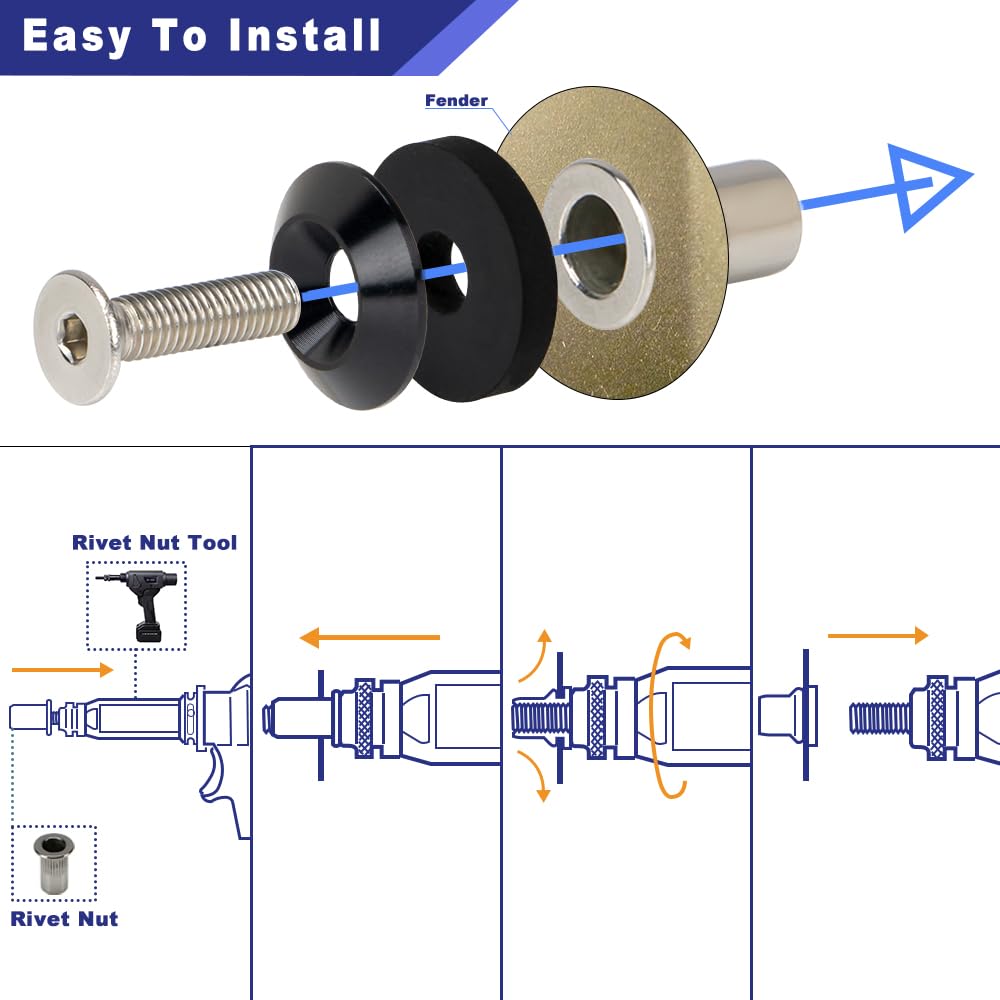 Easy To Install

Fender

Rivet Nut Tool

Rivet Nut