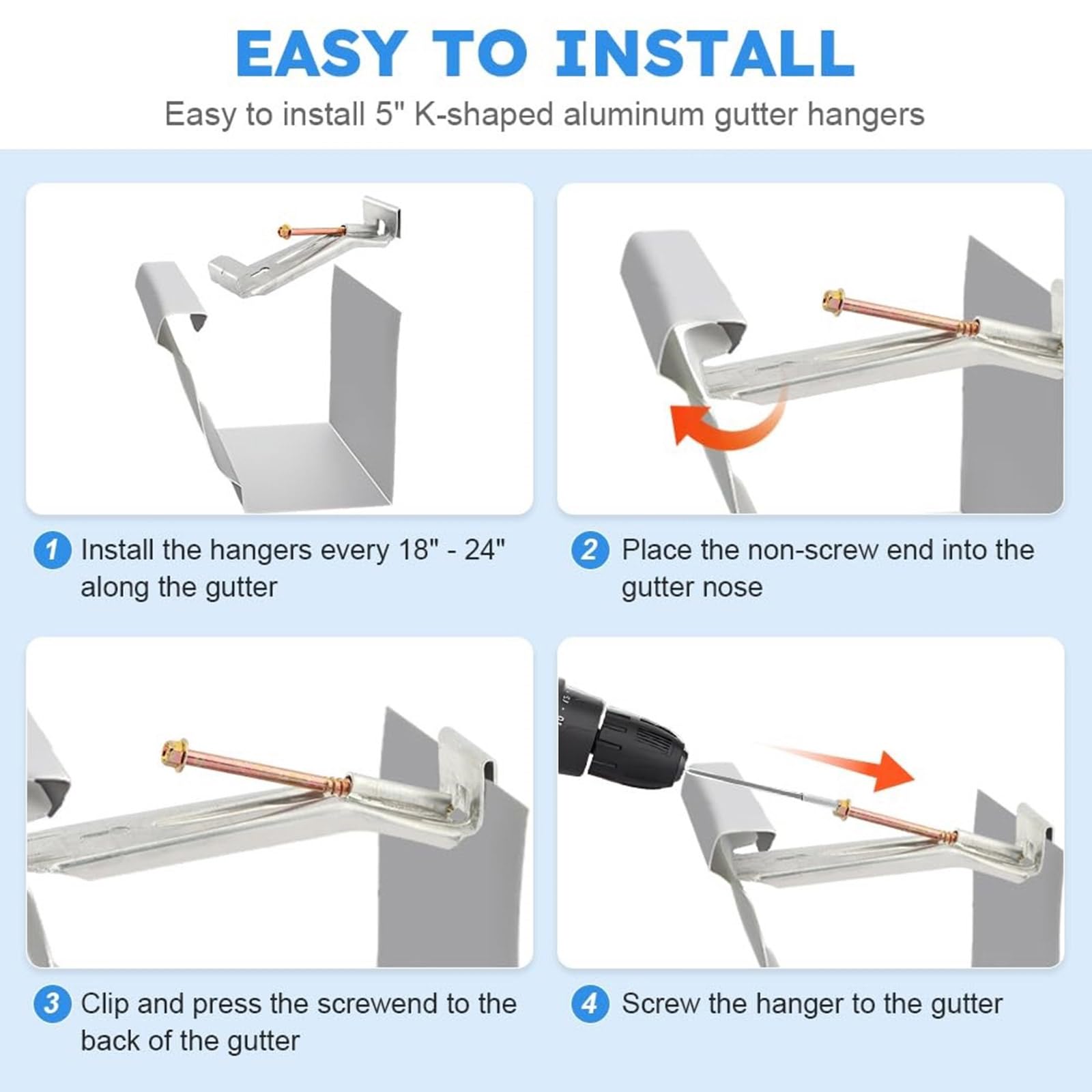 EASY TO INSTALL

Easy to install 5" K-shaped aluminum gutter hangers

1 Install the hangers every 18" - 24" along the gutter

2 Place the non-screw end into the gutter nose

3 Clip and press the screwend to the back of the gutter

4 Screw the hanger to the gutter