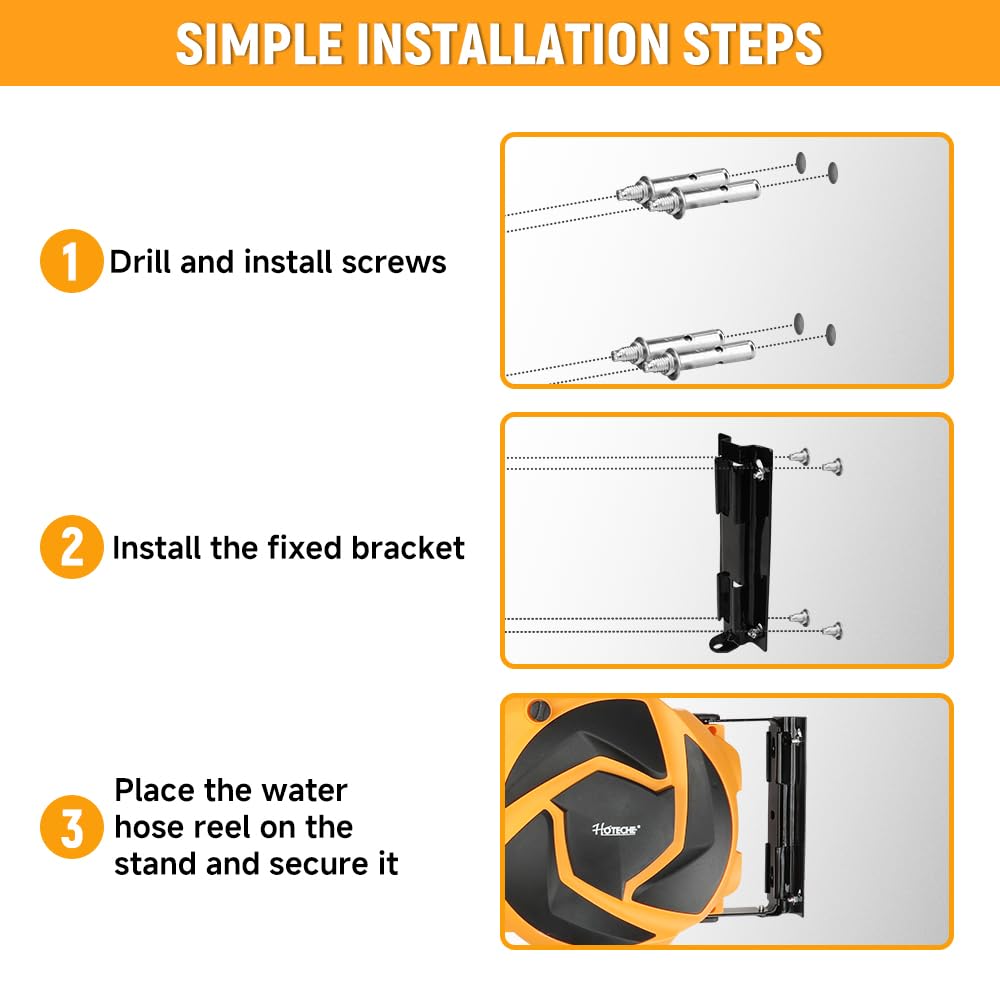 SIMPLE INSTALLATION STEPS

1 Drill and install screws

2 Install the fixed bracket

3 Place the water hose reel on the stand and secure it

HOTECHE