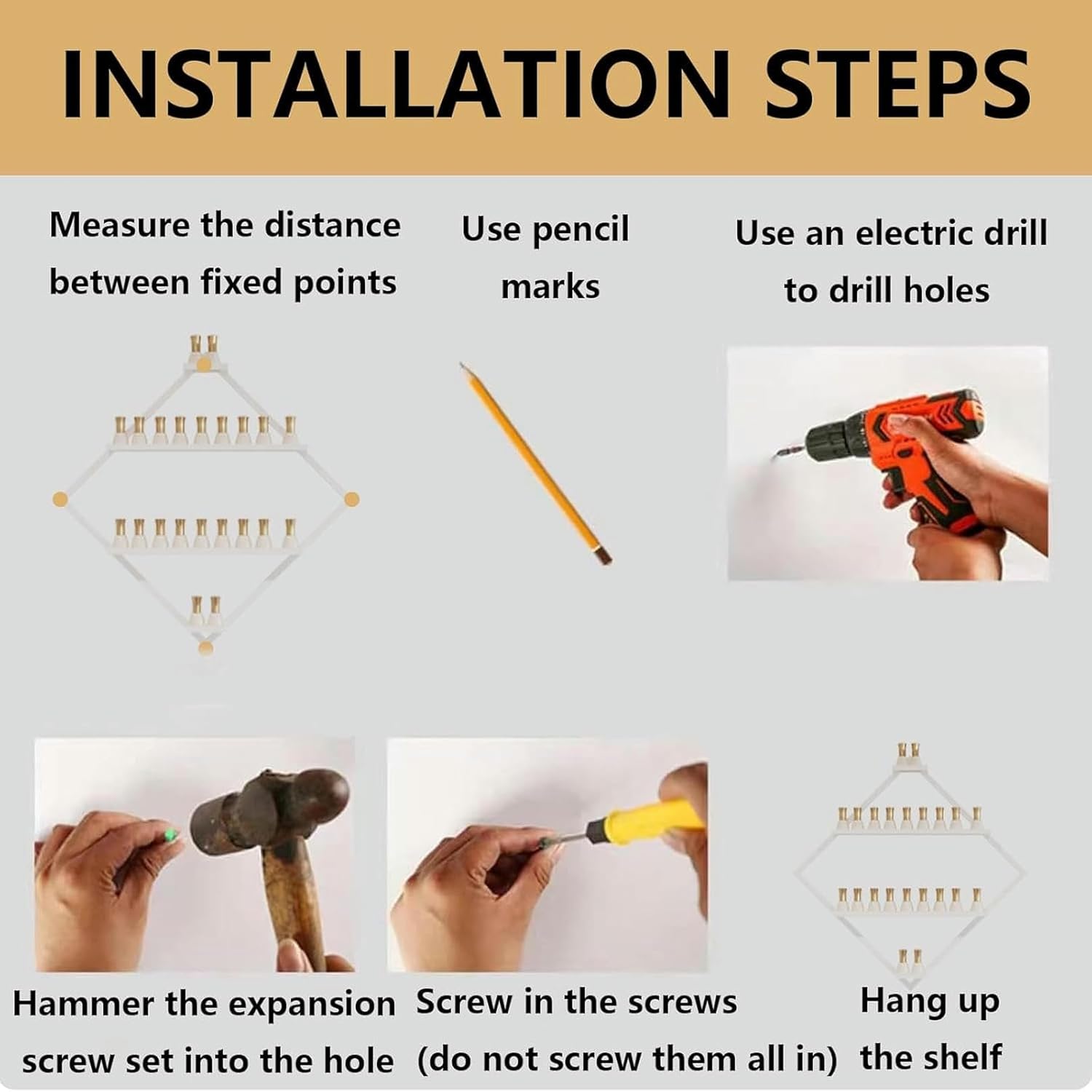 INSTALLATION STEPS

Measure the distance between fixed points

Use pencil marks

Use an electric drill to drill holes

Hammer the expansion screw set into the hole

Screw in the screws (do not screw them all in)

Hang up the shelf