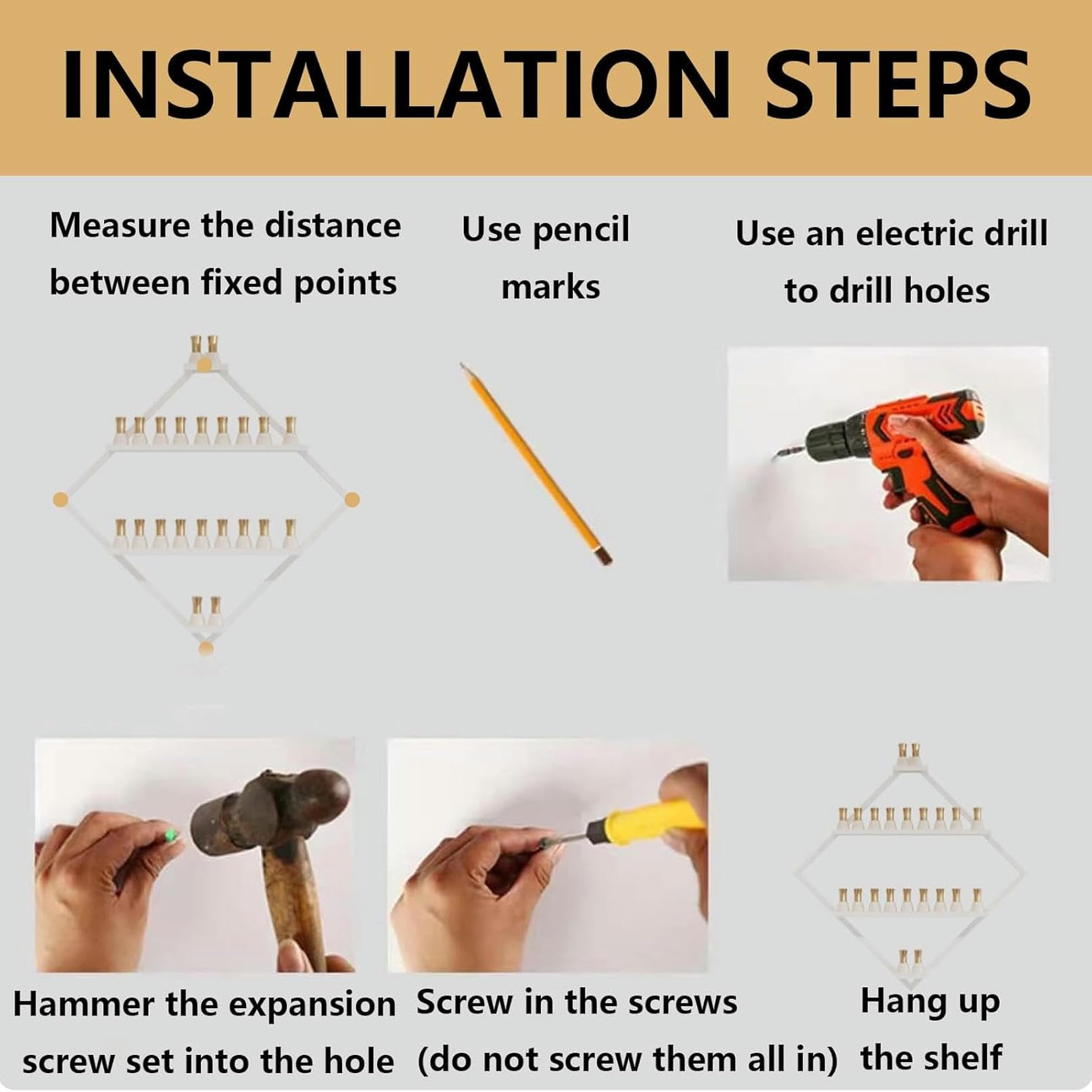 INSTALLATION STEPS

Measure the distance between fixed points

Use pencil marks

Use an electric drill to drill holes

Hammer the expansion screw set into the hole

Screw in the screws (do not screw them all in)

Hang up the shelf