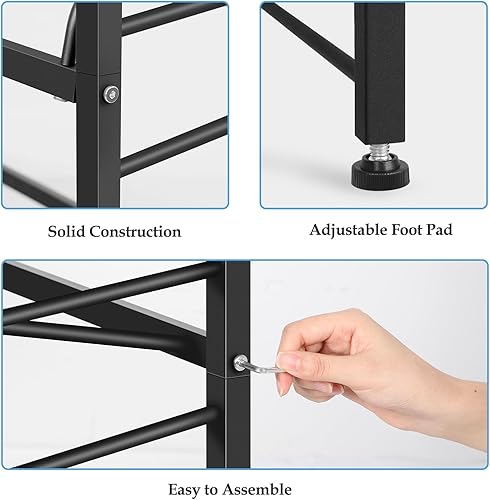 Solid Construction

Adjustable Foot Pad

Easy to Assemble