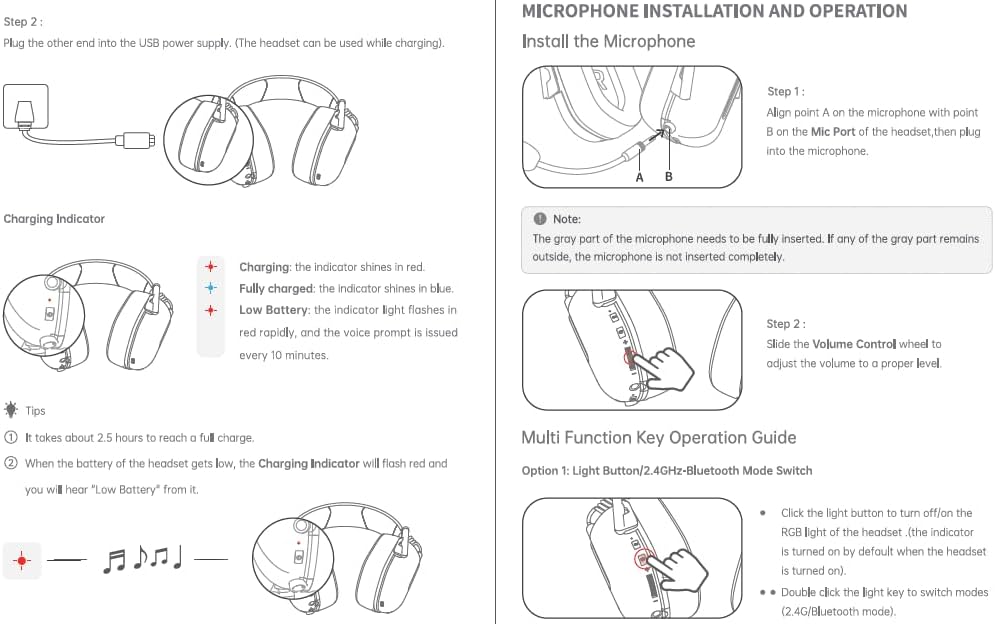 Step 2 :
Plug the other end into the USB power supply. (The headset can be used while charging).

Charging Indicator

Charging: the indicator shines in red.
Fully charged: the indicator shines in blue.
Low Battery: the indicator light flashes in red rapidly, and the voice prompt is issued every 10 minutes.

Tips
① It takes about 2.5 hours to reach a full charge.
② When the battery of the headset gets low, the Charging Indicator will flash red and you will hear "Low Battery" from it.

MICROPHONE INSTALLATION AND OPERATION
Install the Microphone

A B

Step 1 :
Align point A on the microphone with point B on the Mic Port of the headset,then plug into the microphone.

Note:
The gray part of the microphone needs to be fully inserted. If any of the gray part remains outside, the microphone is not inserted completely.

Step 2 :
Slide the Volume Control wheel to adjust the volume to a proper level.

Multi Function Key Operation Guide

Option 1: Light Button/2.4GHz-Bluetooth Mode Switch

• Click the light button to turn off/on the RGB light of the headset .(the indicator is turned on by default when the headset is turned on).
• • Double click the light key to switch modes (2.4G/Bluetooth mode).