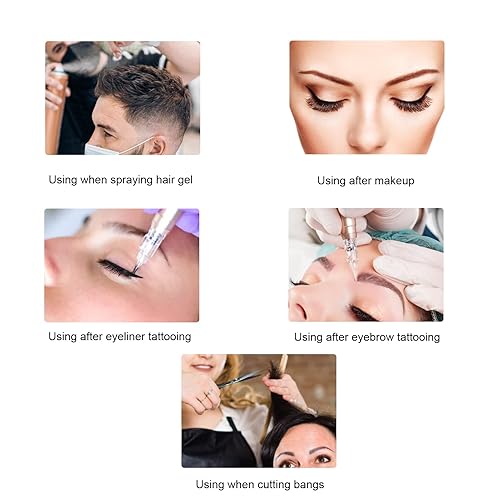 Using when spraying hair gel

Using after makeup

Using after eyeliner tattooing

Using after eyebrow tattooing

Using when cutting bangs