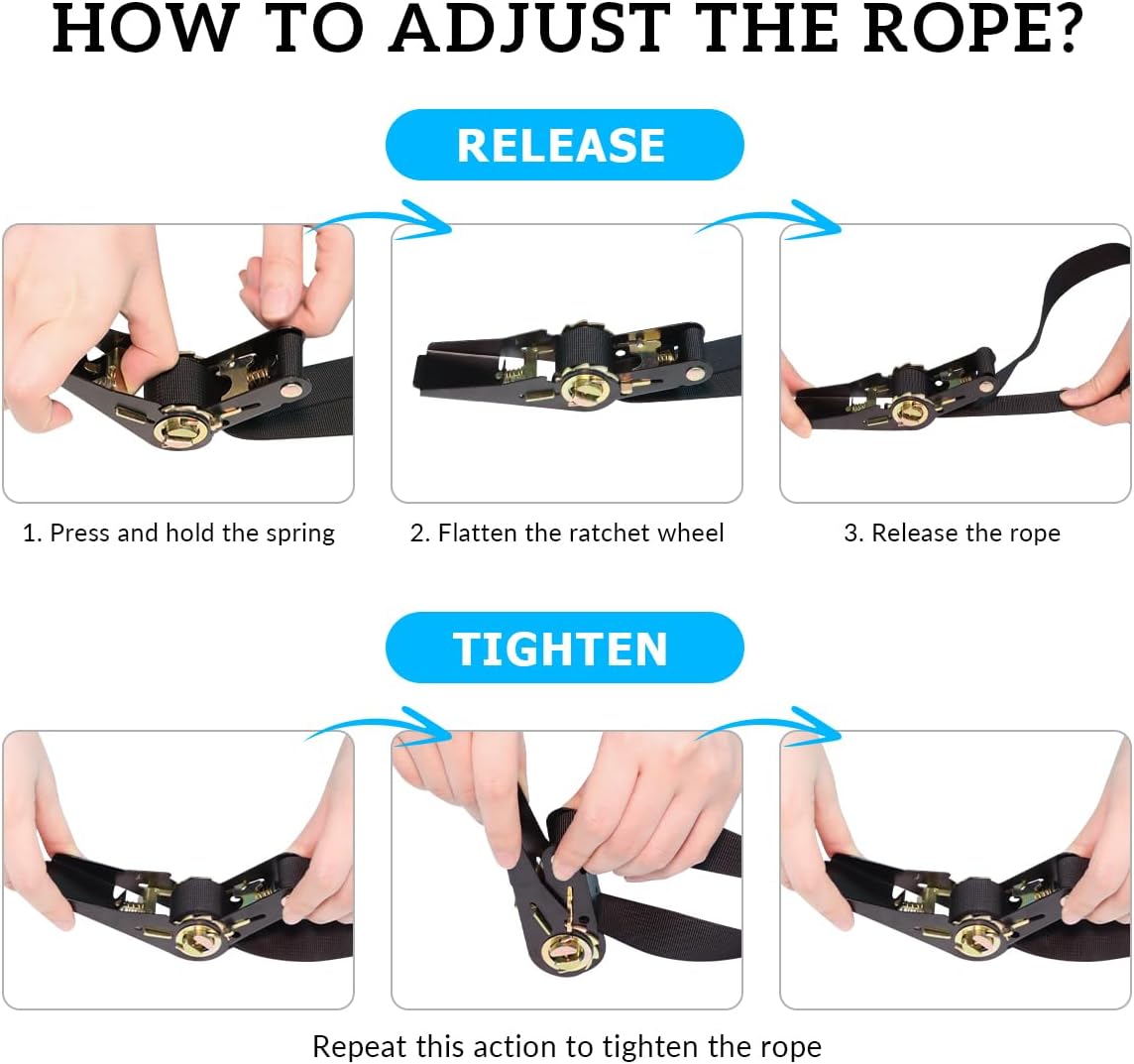 HOW TO ADJUST THE ROPE?

RELEASE

1. Press and hold the spring

2. Flatten the ratchet wheel

3. Release the rope

TIGHTEN

Repeat this action to tighten the rope