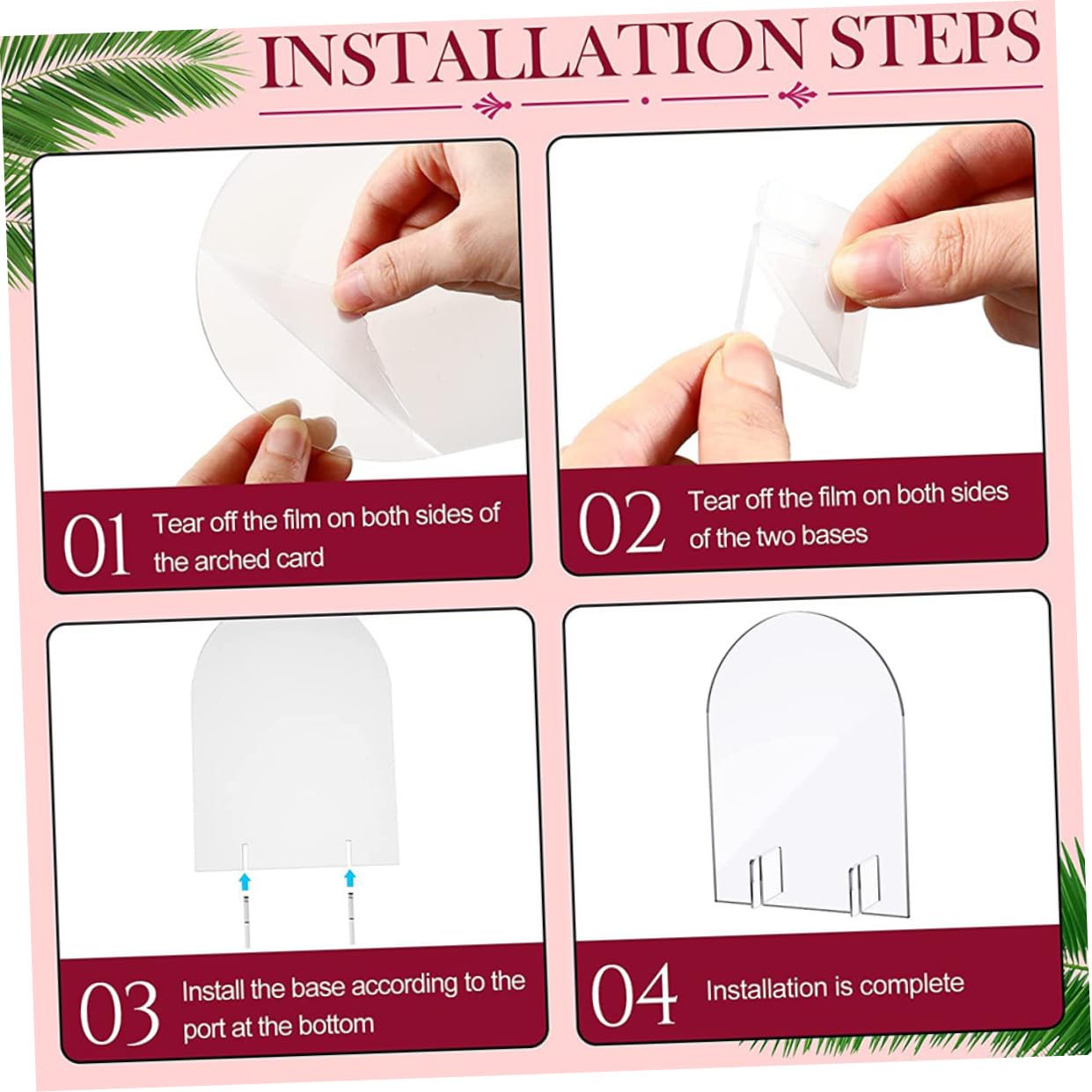 INSTALLATION STEPS

01 Tear off the film on both sides of the arched card

02 Tear off the film on both sides of the two bases

03 Install the base according to the port at the bottom

04 Installation is complete