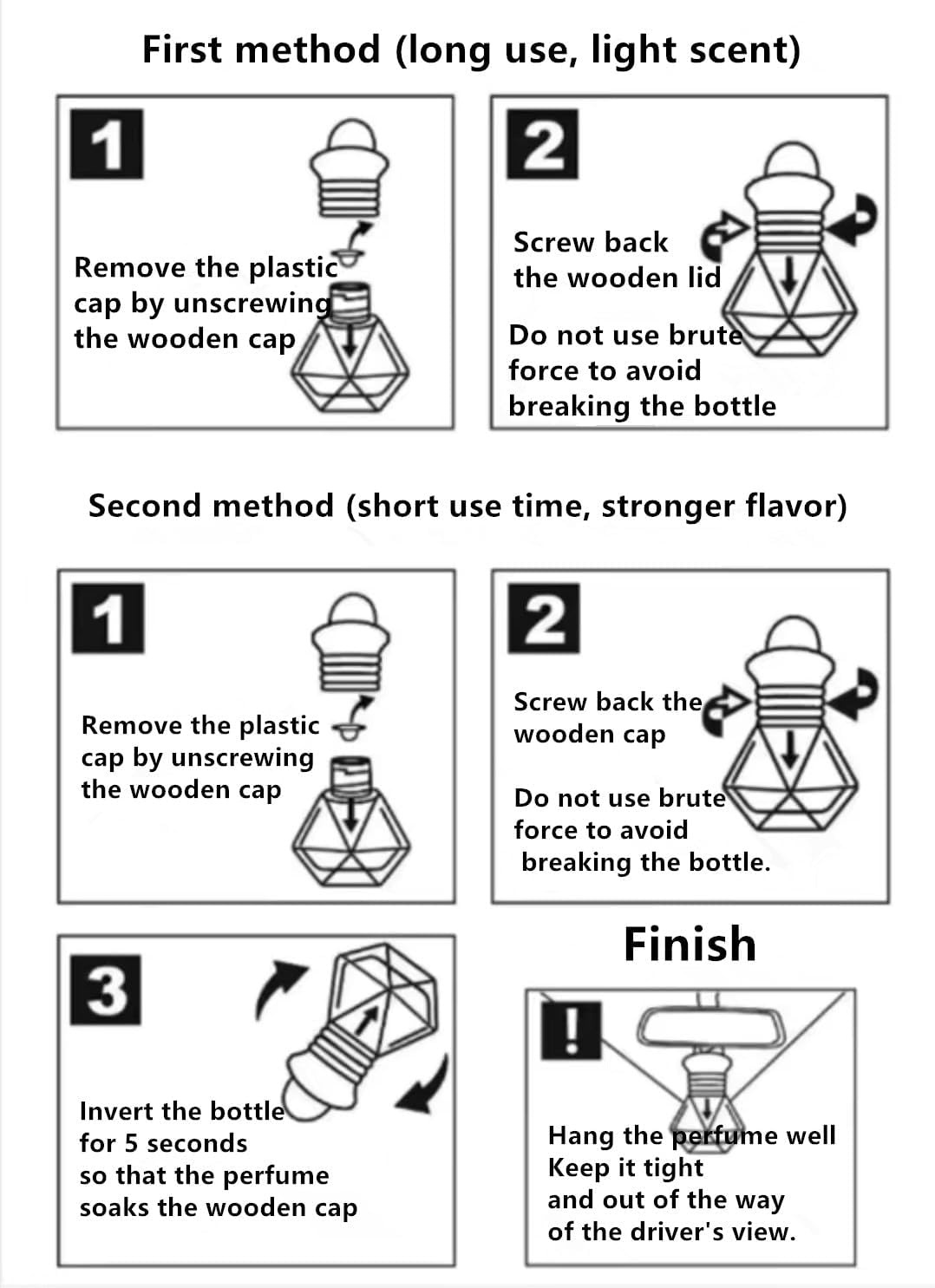 First method (long use, light scent)

1

Remove the plastic cap by unscrewing the wooden cap

2

Screw back the wooden lid

Do not use brute force to avoid breaking the bottle

Second method (short use time, stronger flavor)

1

Remove the plastic cap by unscrewing the wooden cap

2

Screw back the wooden cap

Do not use brute force to avoid breaking the bottle.

3

Invert the bottle for 5 seconds so that the perfume soaks the wooden cap

Finish

!

Hang the perfume well Keep it tight and out of the way of the driver's view.