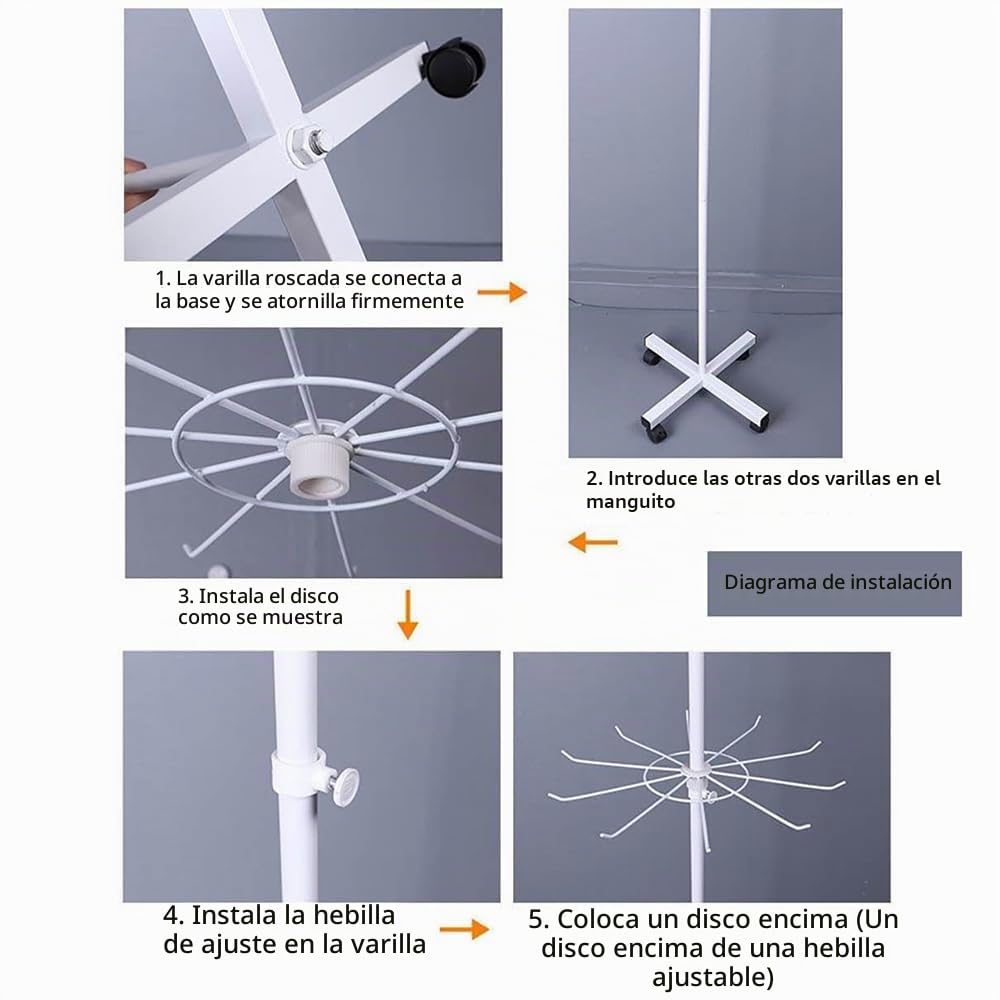 1. La varilla roscada se conecta a la base y se atornilla firmemente

2. Introduce las otras dos varillas en el manguito

Diagrama de instalación

3. Instala el disco como se muestra

4. Instala la hebilla de ajuste en la varilla

5. Coloca un disco encima (Un disco encima de una hebilla ajustable)