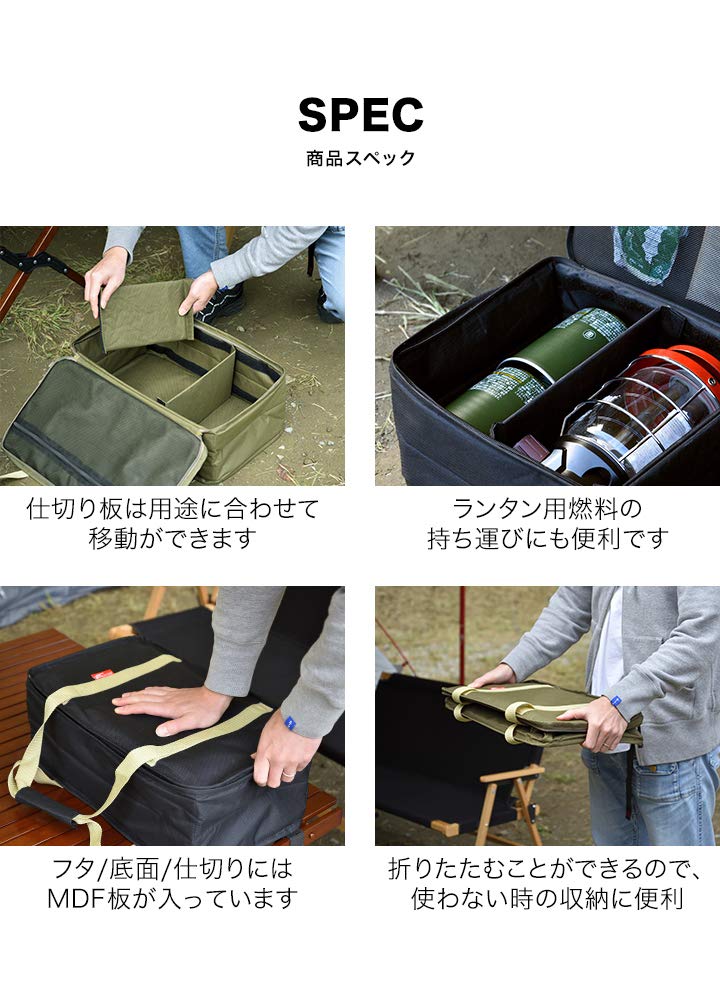 SPEC
商品スペック

仕切り板は用途に合わせて移動ができます

ランタン用燃料の持ち運びにも便利です

フタ/底面/仕切りにはMDF板が入っています

折りたたむことができるので、使わない時の収納に便利