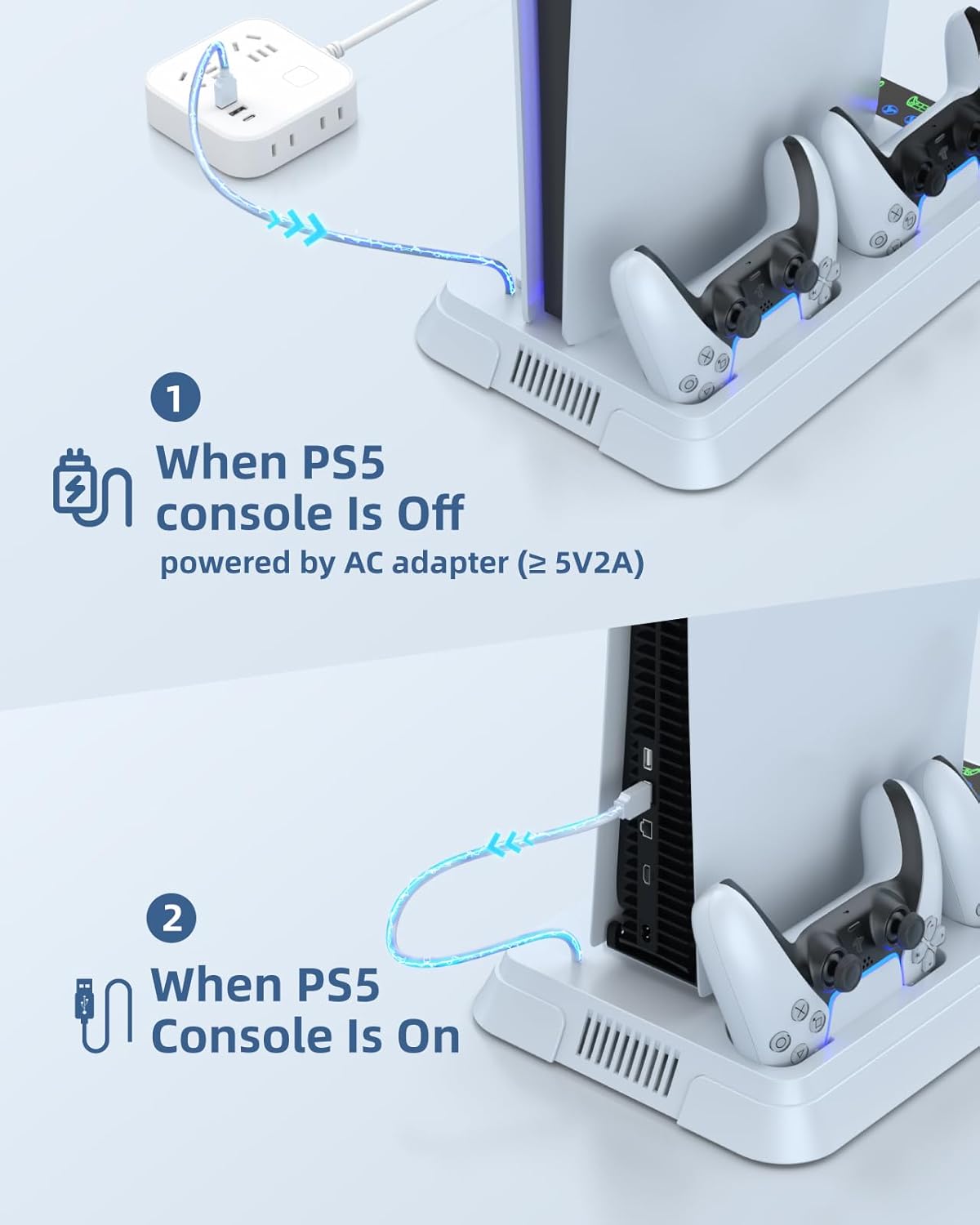 1

When PS5 console Is Off

powered by AC adapter (≥ 5V2A)

2

When PS5 Console Is On