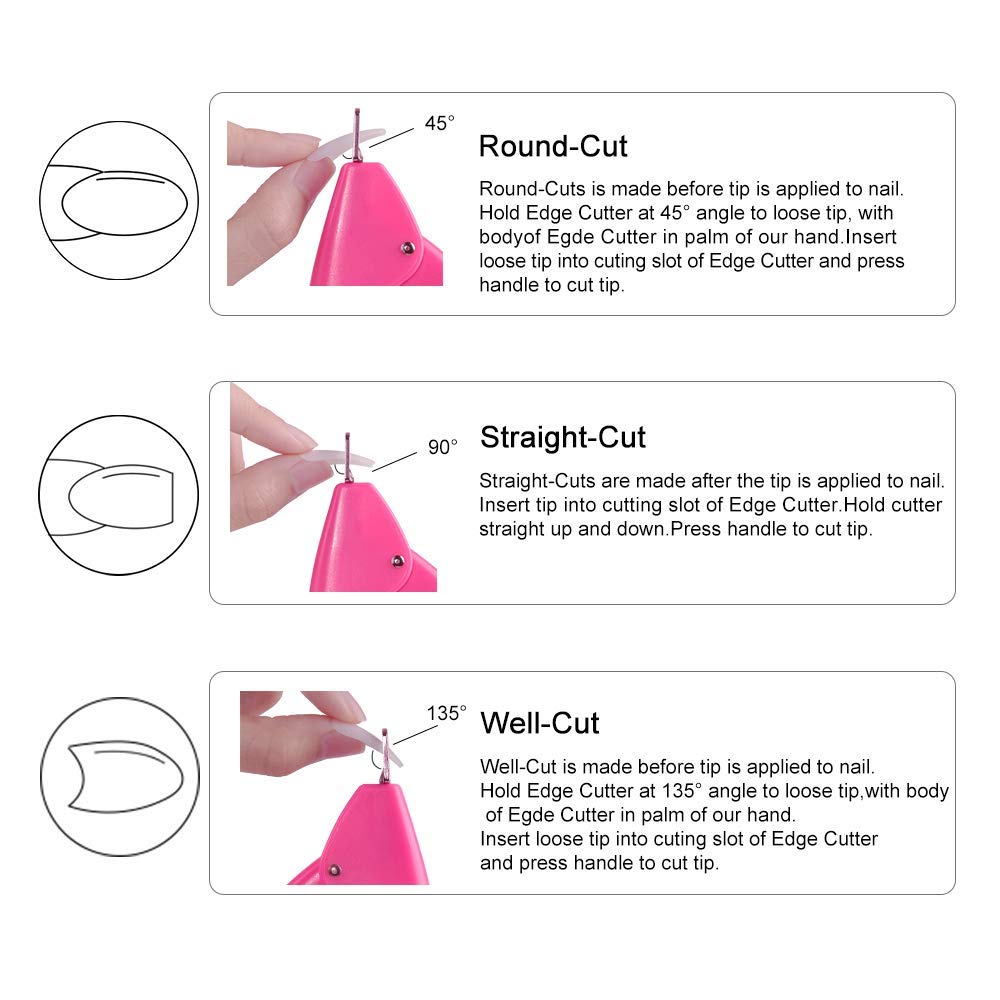 45°

Round-Cut

Round-Cuts is made before tip is applied to nail. Hold Edge Cutter at 45° angle to loose tip, with bodyof Egde Cutter in palm of our hand.Insert loose tip into cuting slot of Edge Cutter and press handle to cut tip.

90°

Straight-Cut

Straight-Cuts are made after the tip is applied to nail. Insert tip into cutting slot of Edge Cutter.Hold cutter straight up and down.Press handle to cut tip.

135°

Well-Cut

Well-Cut is made before tip is applied to nail.
Hold Edge Cutter at 135° angle to loose tip,with body of Egde Cutter in palm of our hand.
Insert loose tip into cuting slot of Edge Cutter and press handle to cut tip.