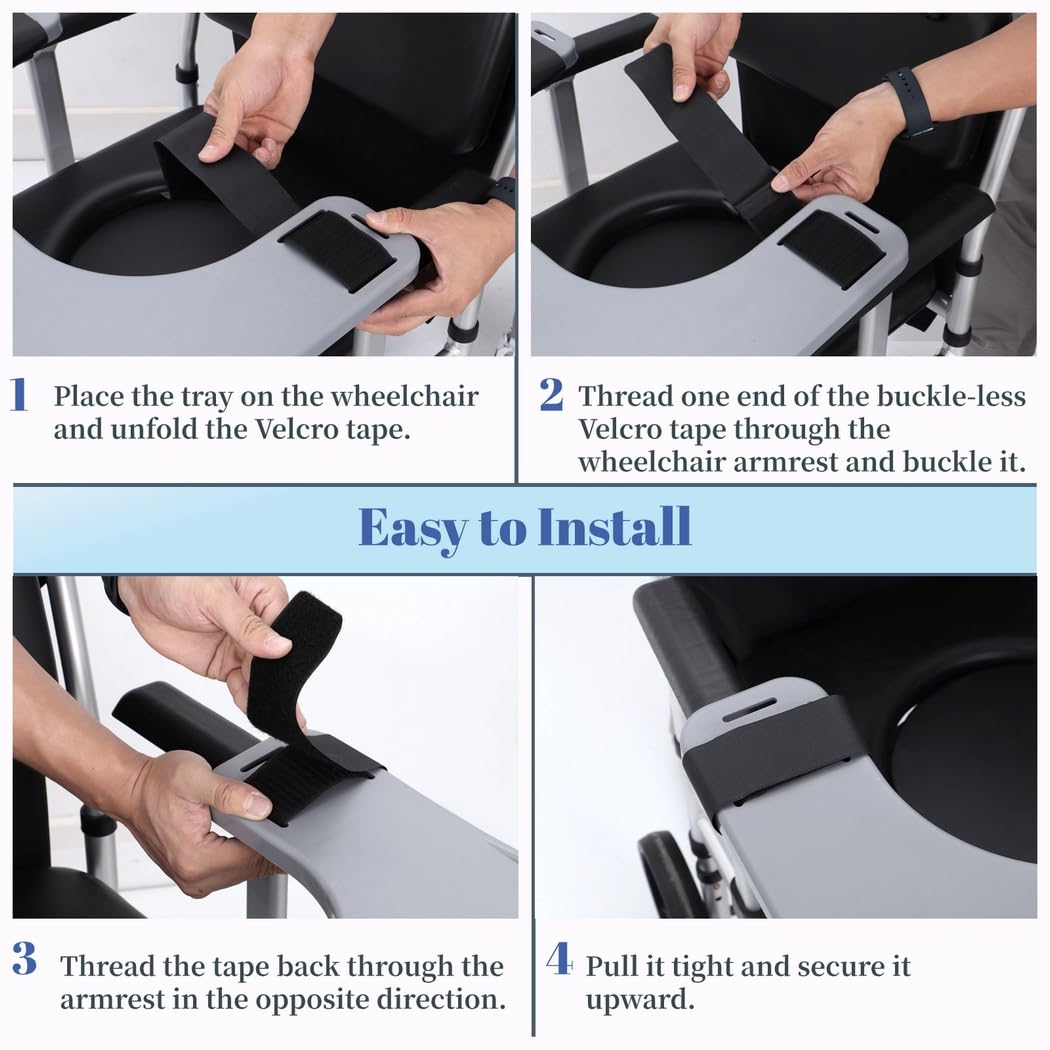 1 Place the tray on the wheelchair and unfold the Velcro tape.

2 Thread one end of the buckle-less Velcro tape through the wheelchair armrest and buckle it.

Easy to Install

3 Thread the tape back through the armrest in the opposite direction.

4 Pull it tight and secure it upward.