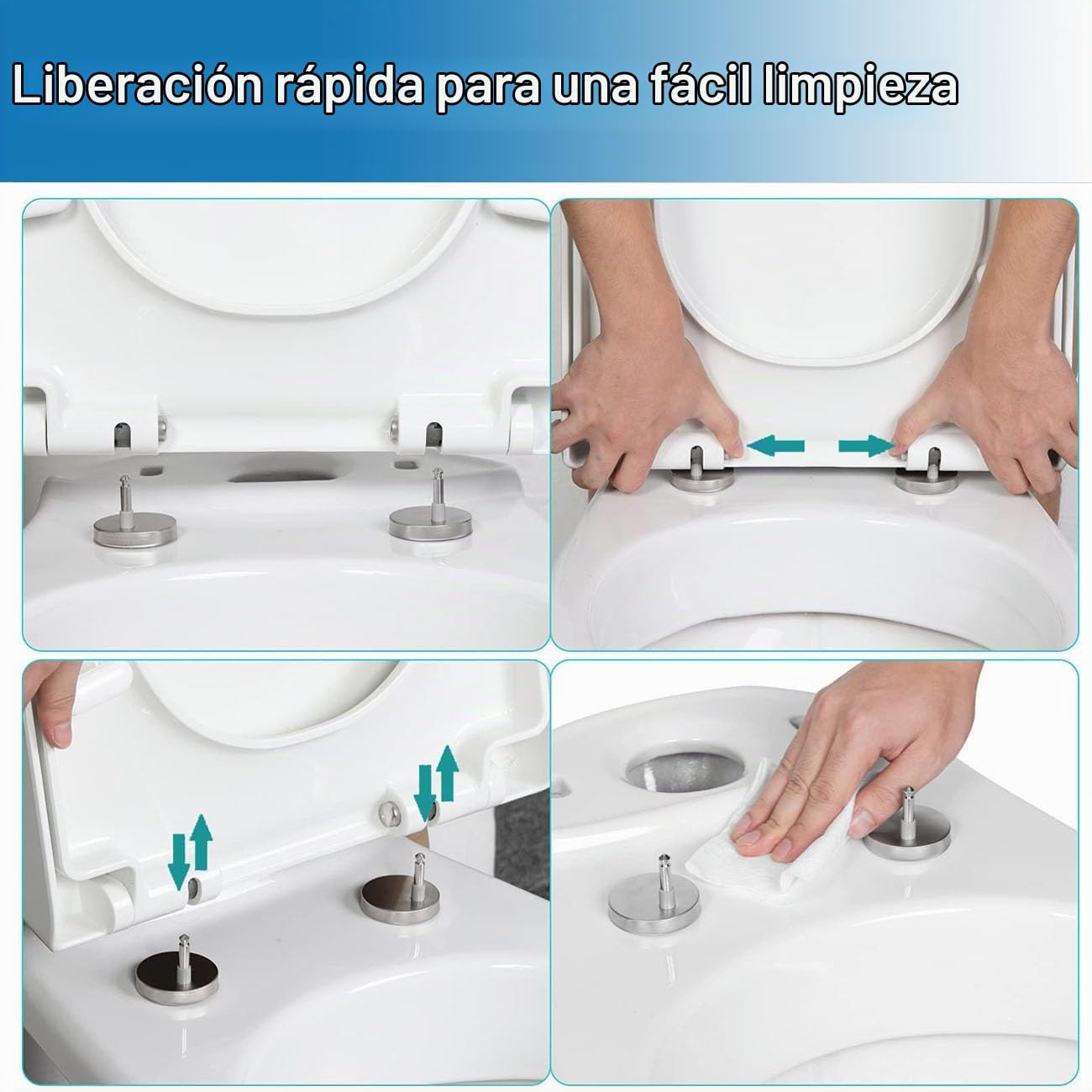 Liberación rápida para una fácil limpieza