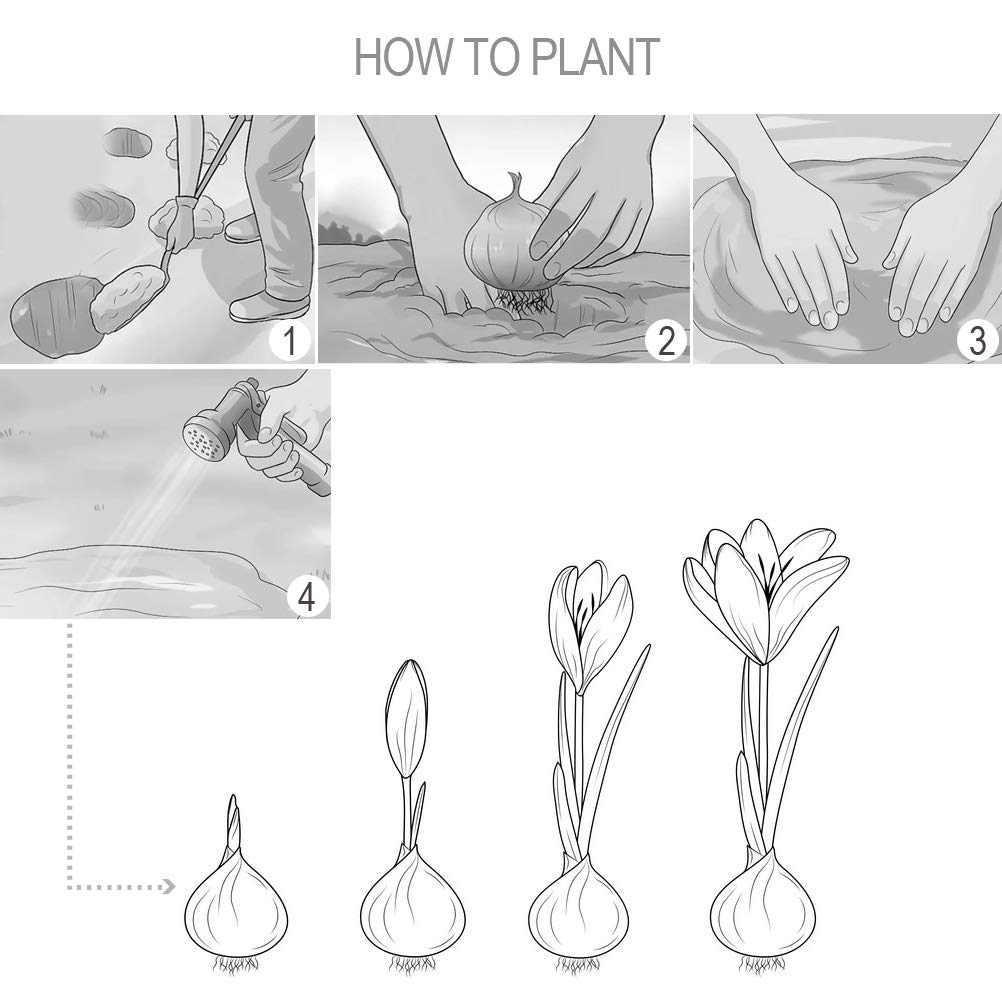 HOW TO PLANT

1

2

3

4