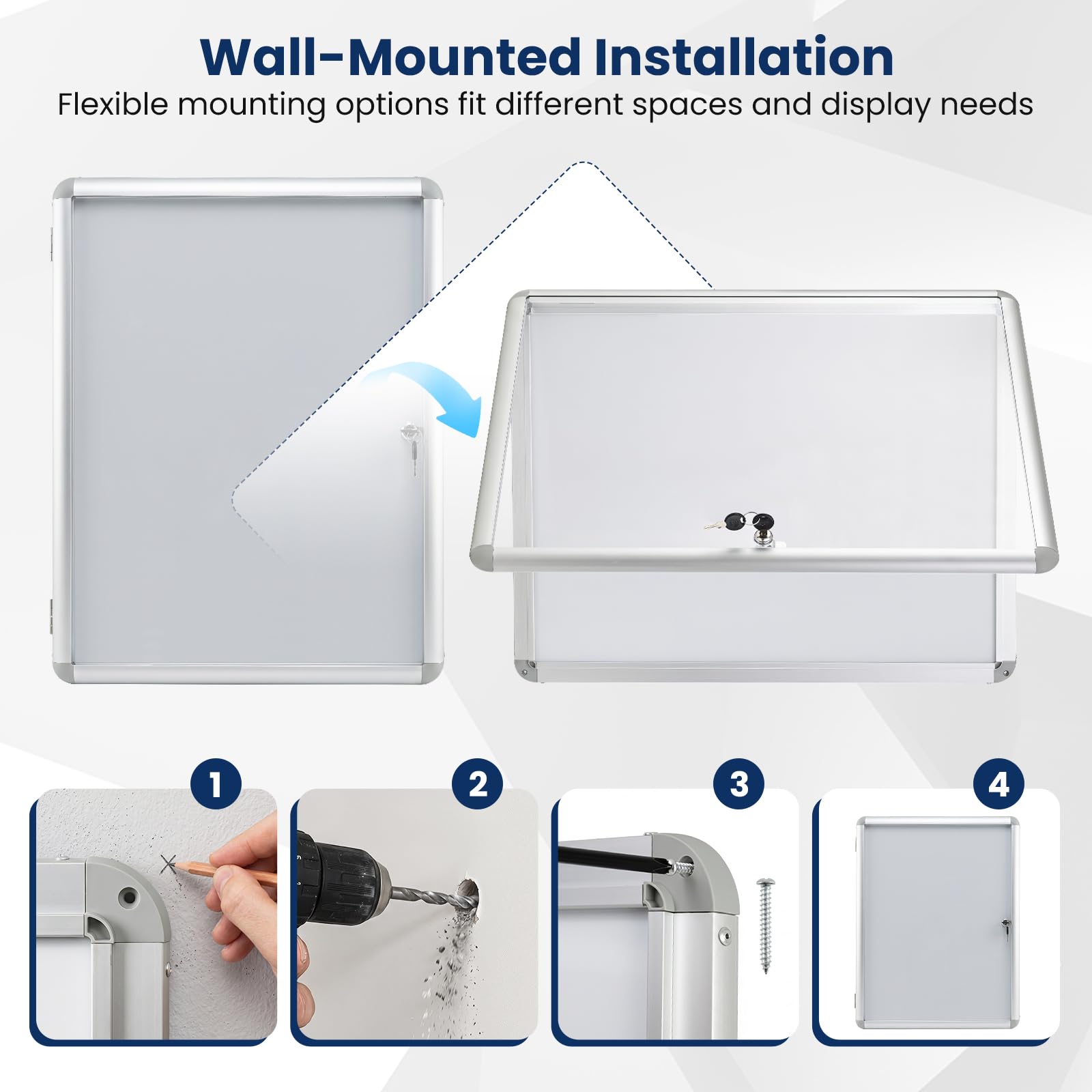 Wall-Mounted Installation
Flexible mounting options fit different spaces and display needs

1

2

3

4