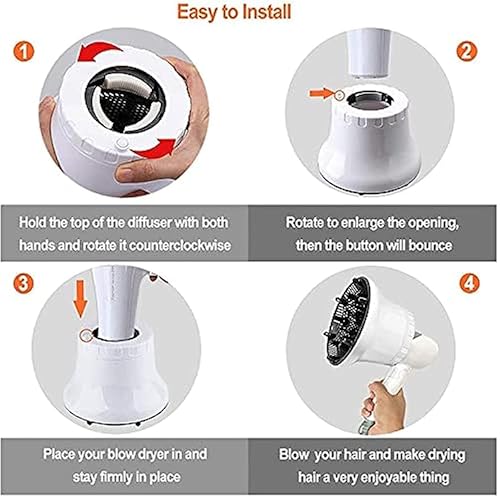 Easy to Install

1

2

Hold the top of the diffuser with both hands and rotate it counterclockwise

Rotate to enlarge the opening, then the button will bounce

3

4

Place your blow dryer in and stay firmly in place

Blow your hair and make drying hair a very enjoyable thing