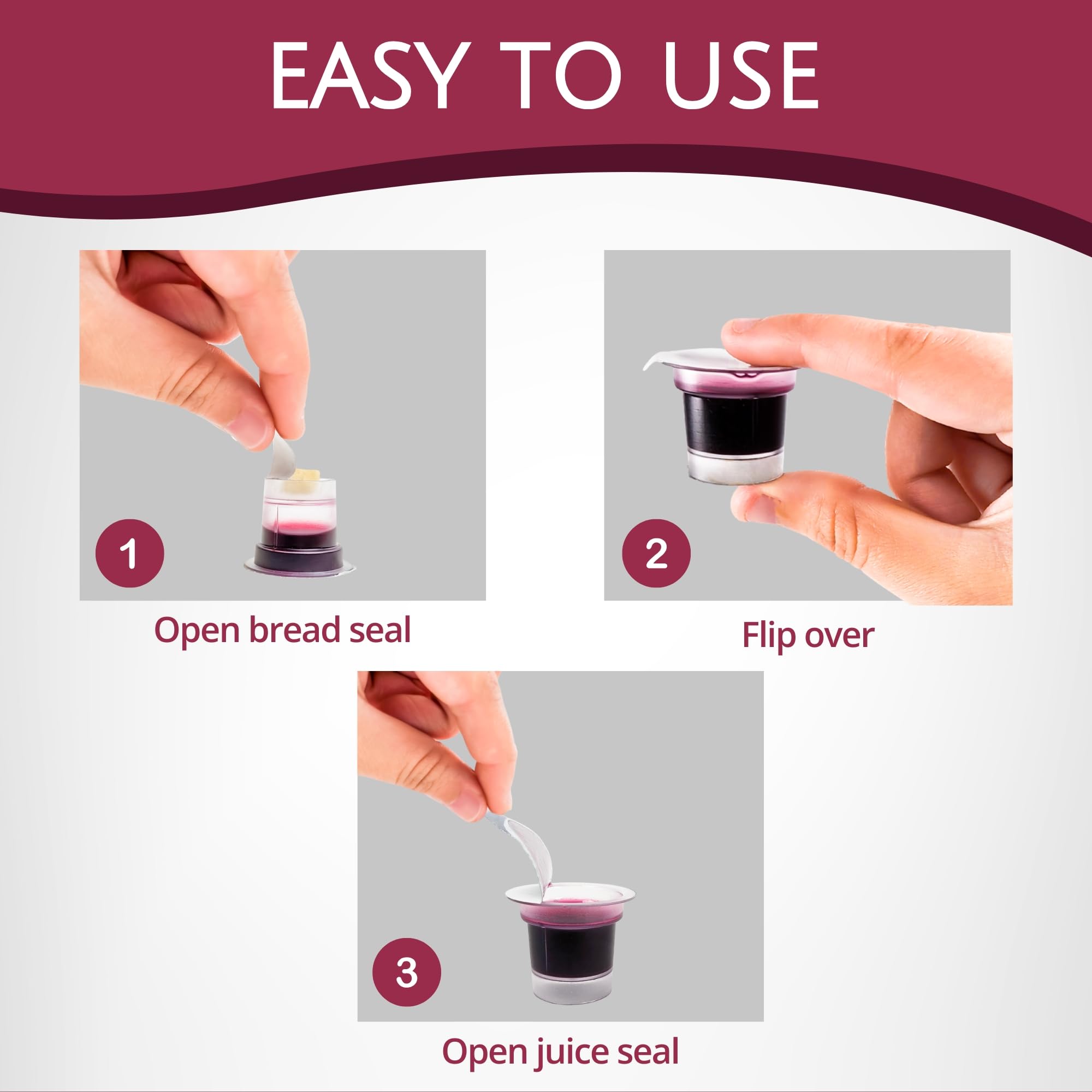 EASY TO USE

1

Open bread seal

2

Flip over

3

Open juice seal