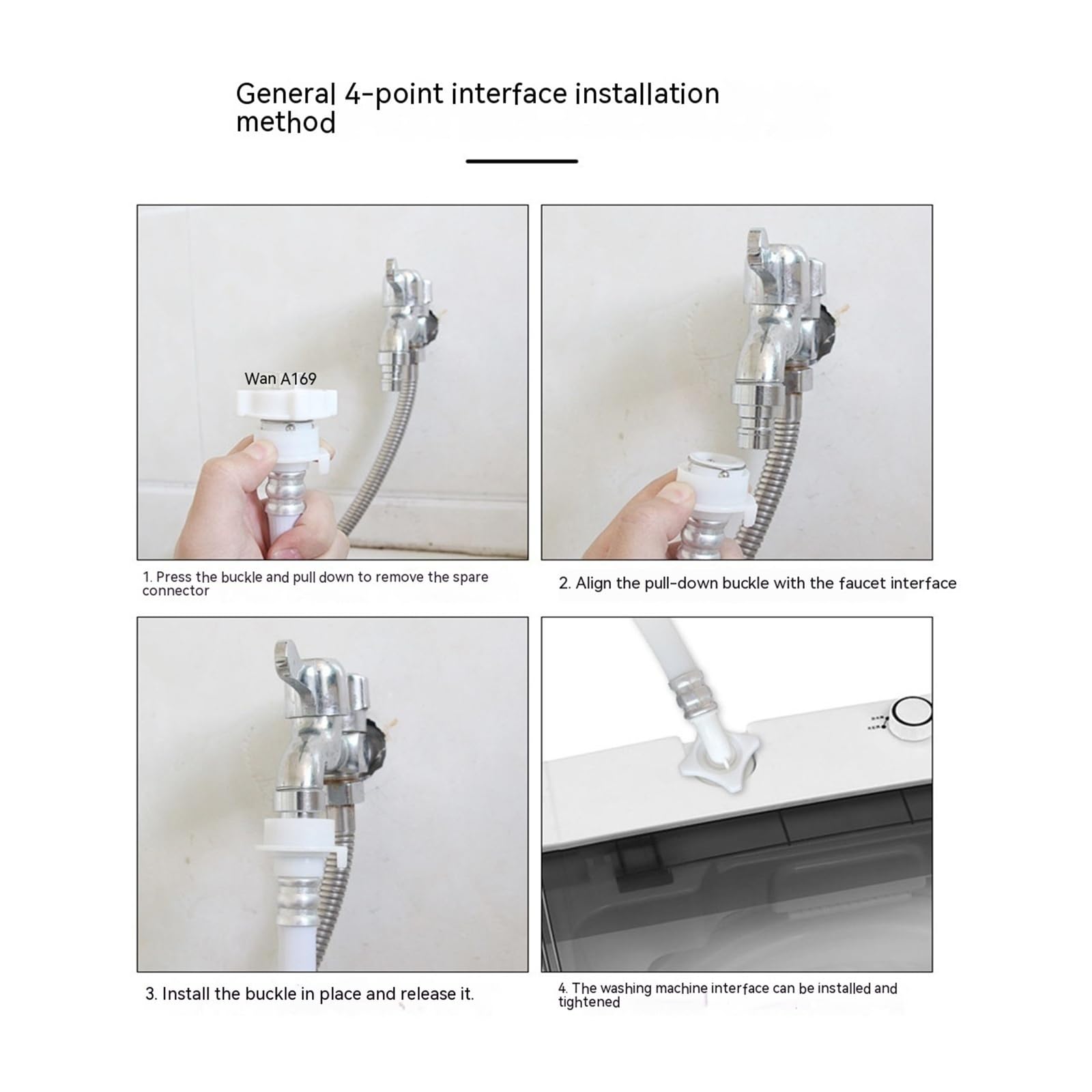 General 4-point interface installation method

Wan A169

1. Press the buckle and pull down to remove the spare connector

2. Align the pull-down buckle with the faucet interface

3. Install the buckle in place and release it.

4. The washing machine interface can be installed and tightened