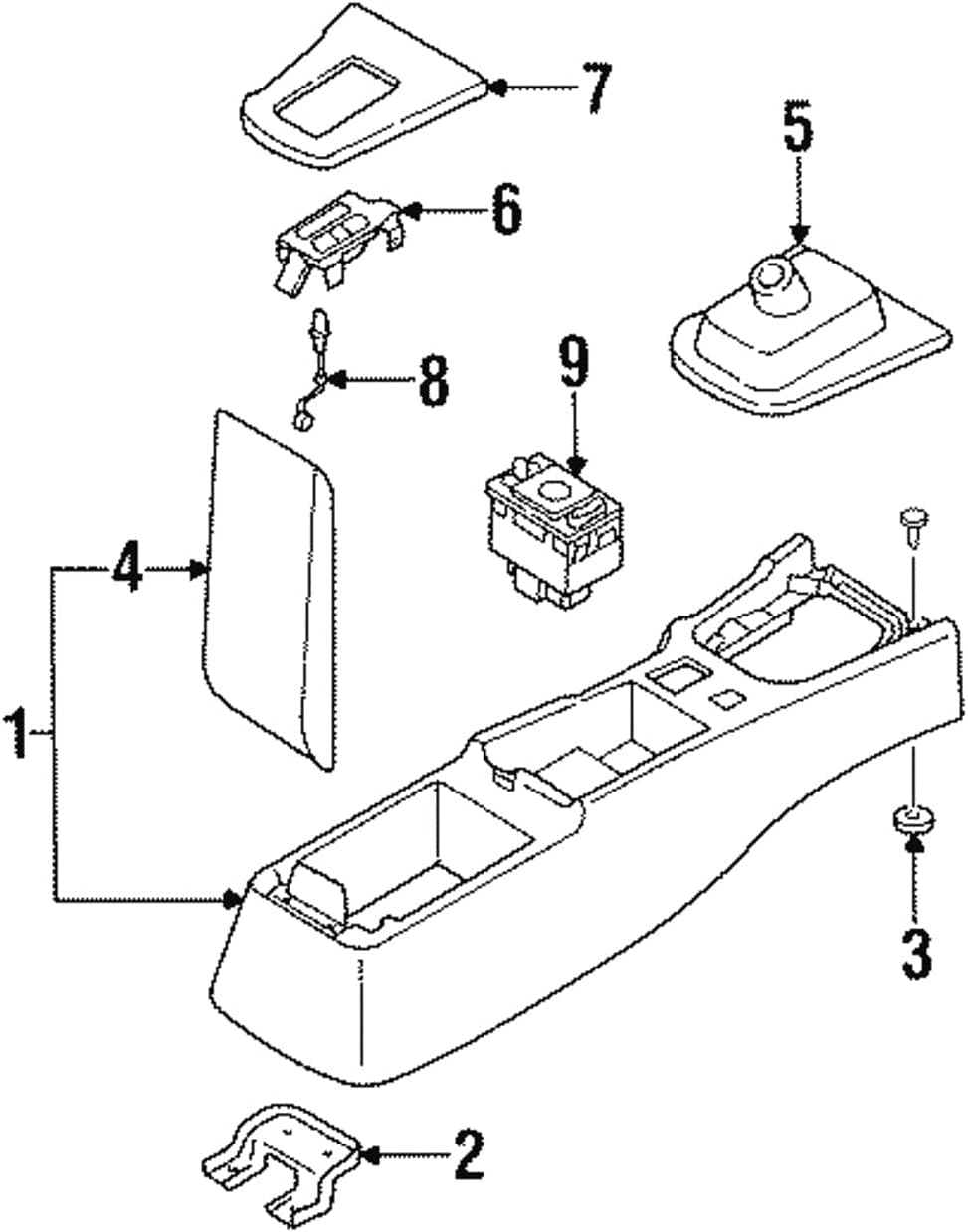 7
5
6
8
9
4
1
3
2