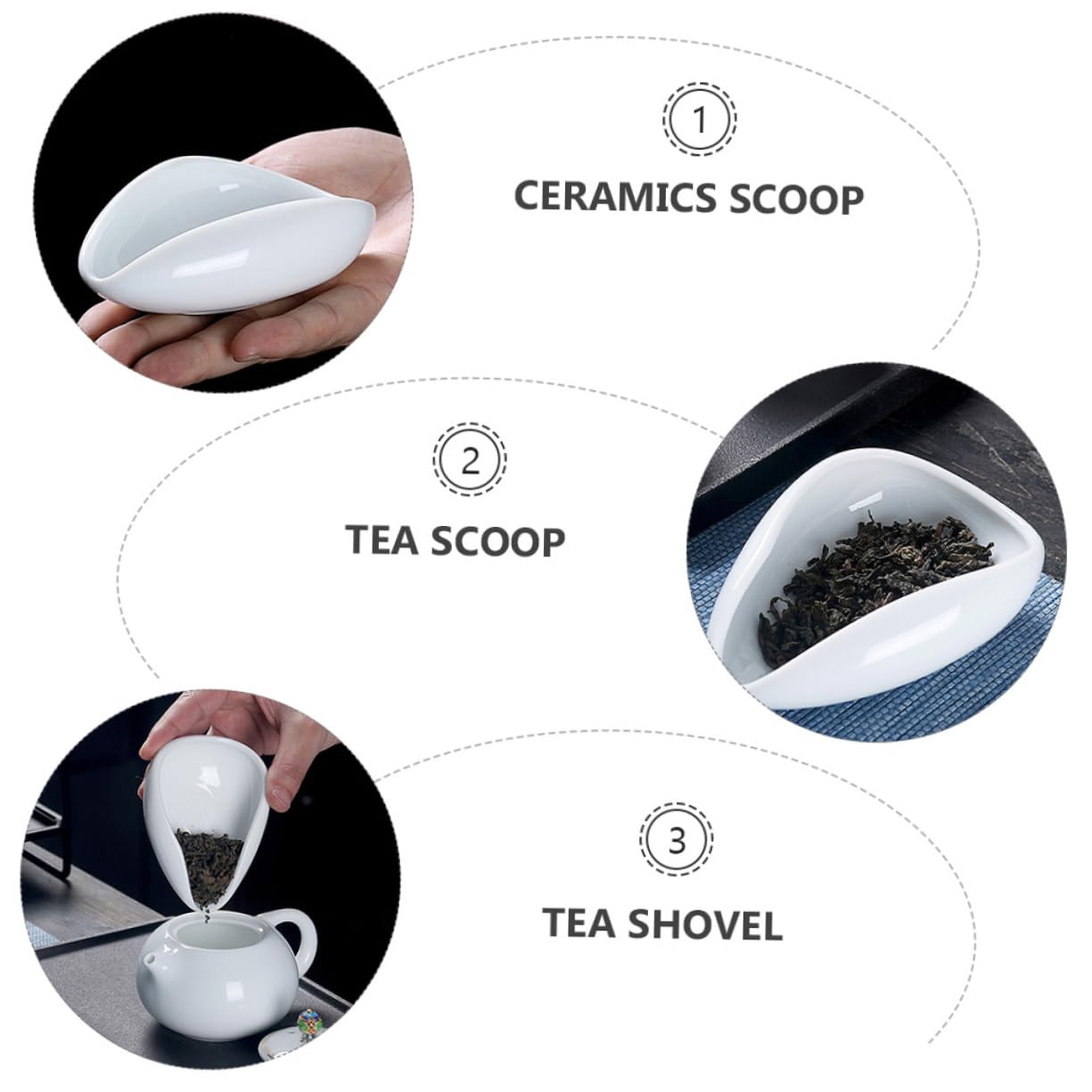 1

CERAMICS SCOOP

2

TEA SCOOP

3

TEA SHOVEL