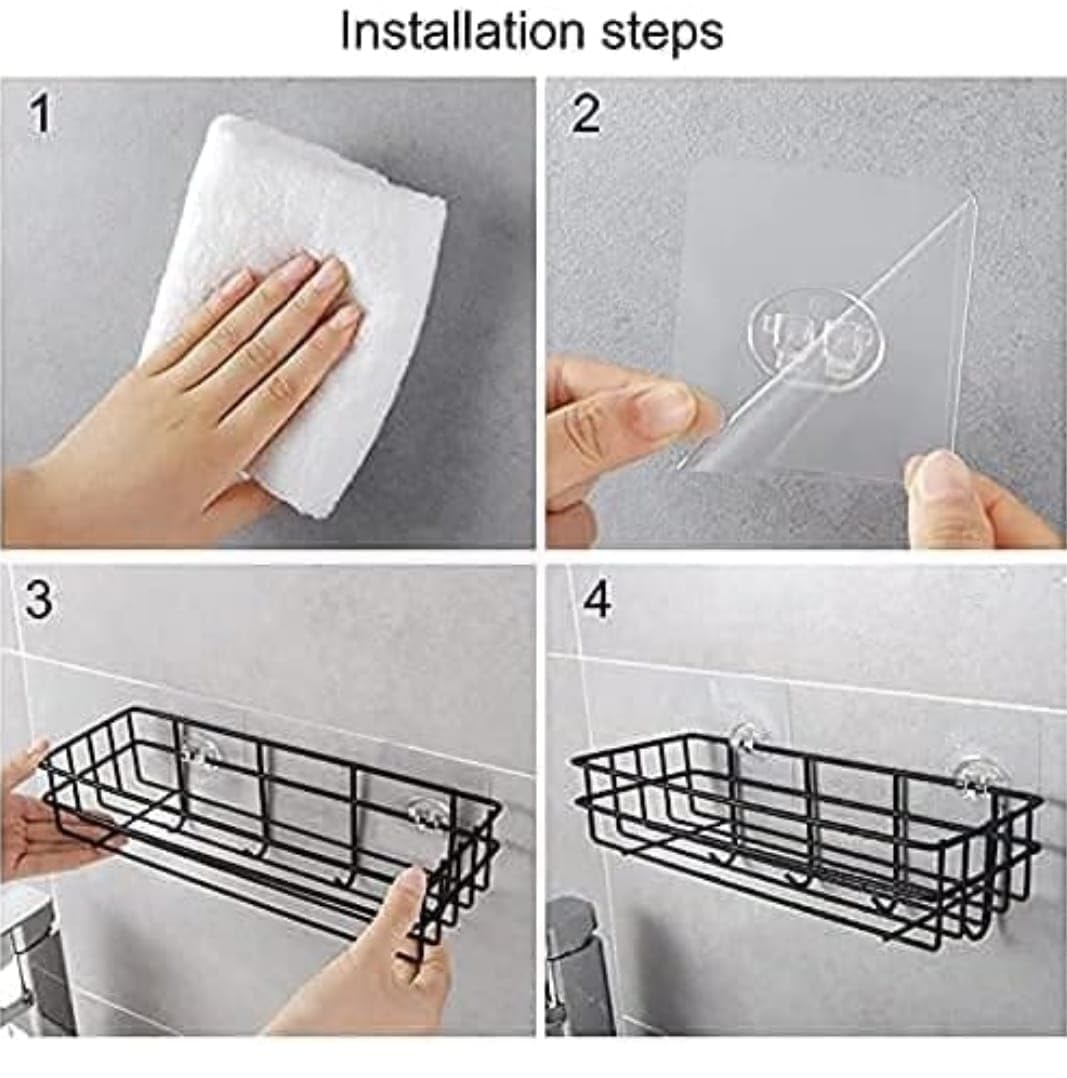 Installation steps

1

2

3

4