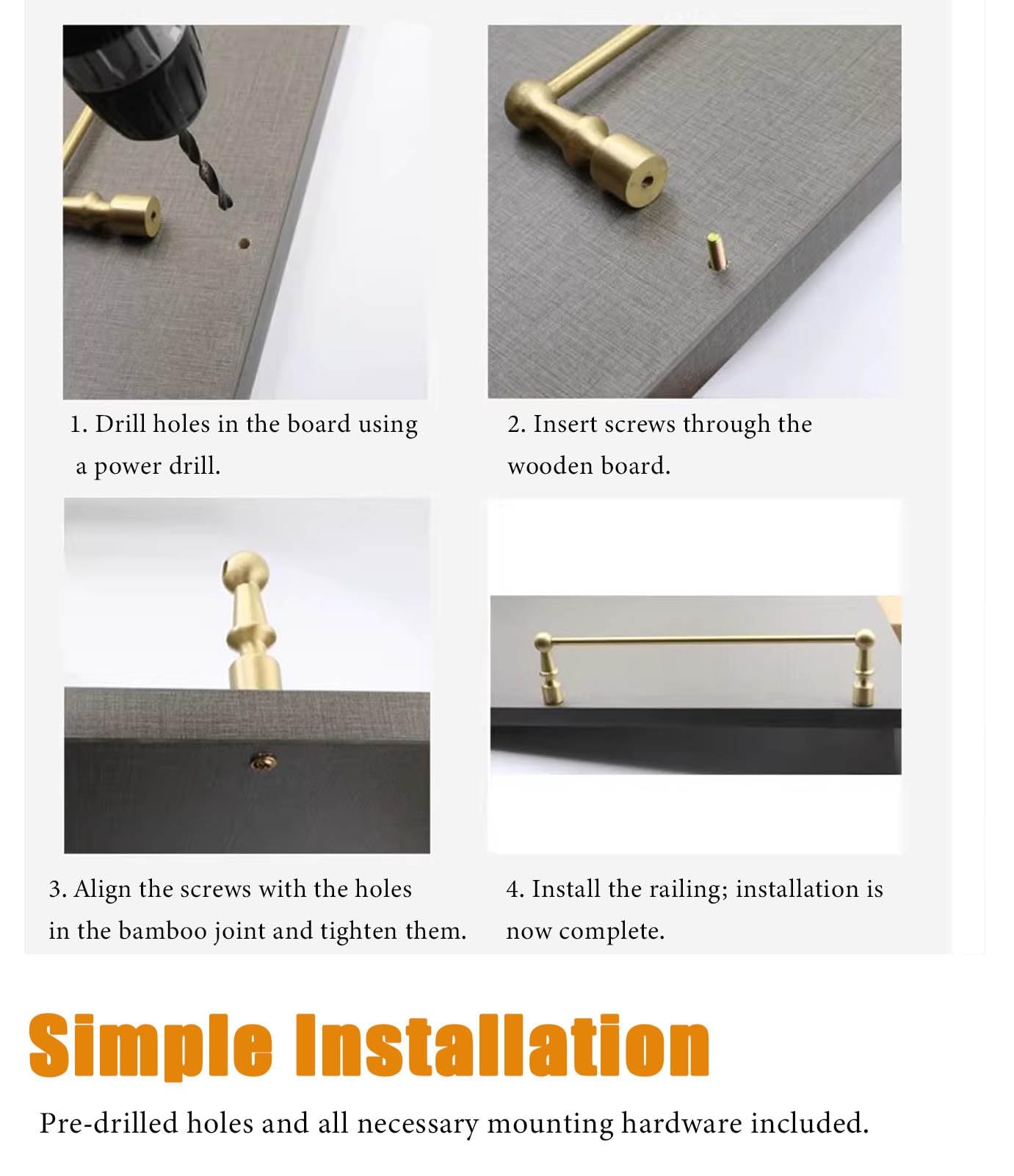 1. Drill holes in the board using a power drill.

2. Insert screws through the wooden board.

3. Align the screws with the holes in the bamboo joint and tighten them.

4. Install the railing; installation is now complete.

Simple Installation

Pre-drilled holes and all necessary mounting hardware included.