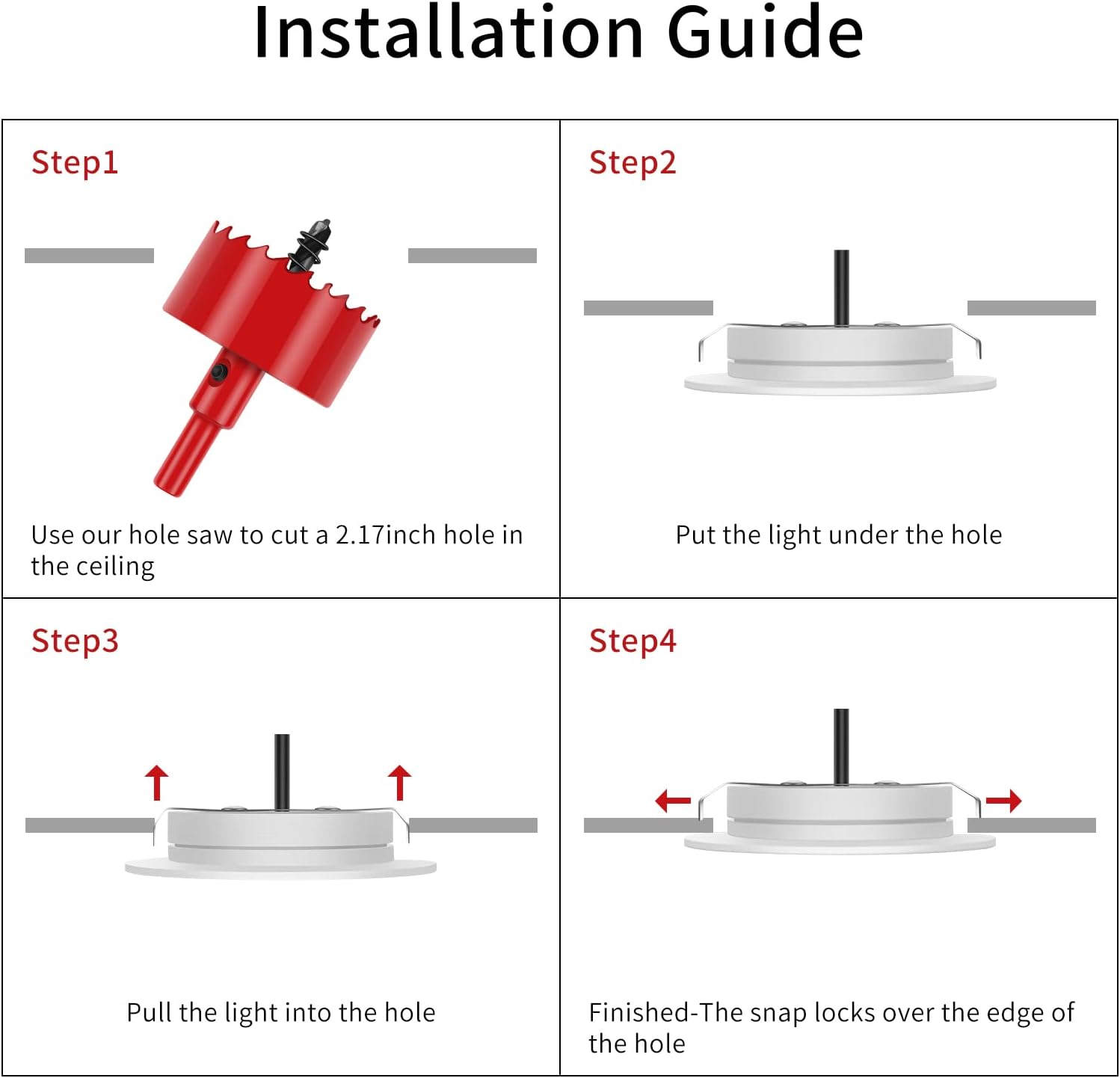 Installation Guide

Step1

Use our hole saw to cut a 2.17inch hole in the ceiling

Step2

Put the light under the hole

Step3

Pull the light into the hole

Step4

Finished-The snap locks over the edge of the hole