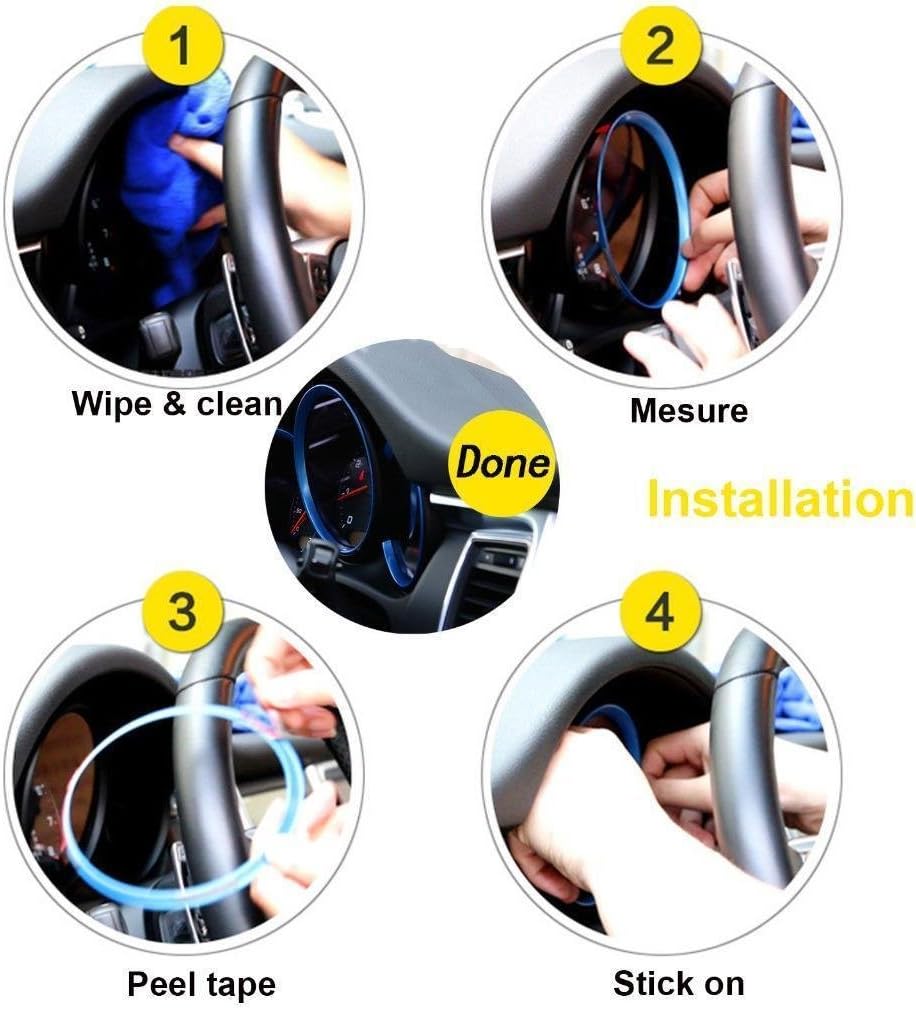 1

Wipe & clean

2

Mesure

Done

Installation

3

Peel tape

4

Stick on