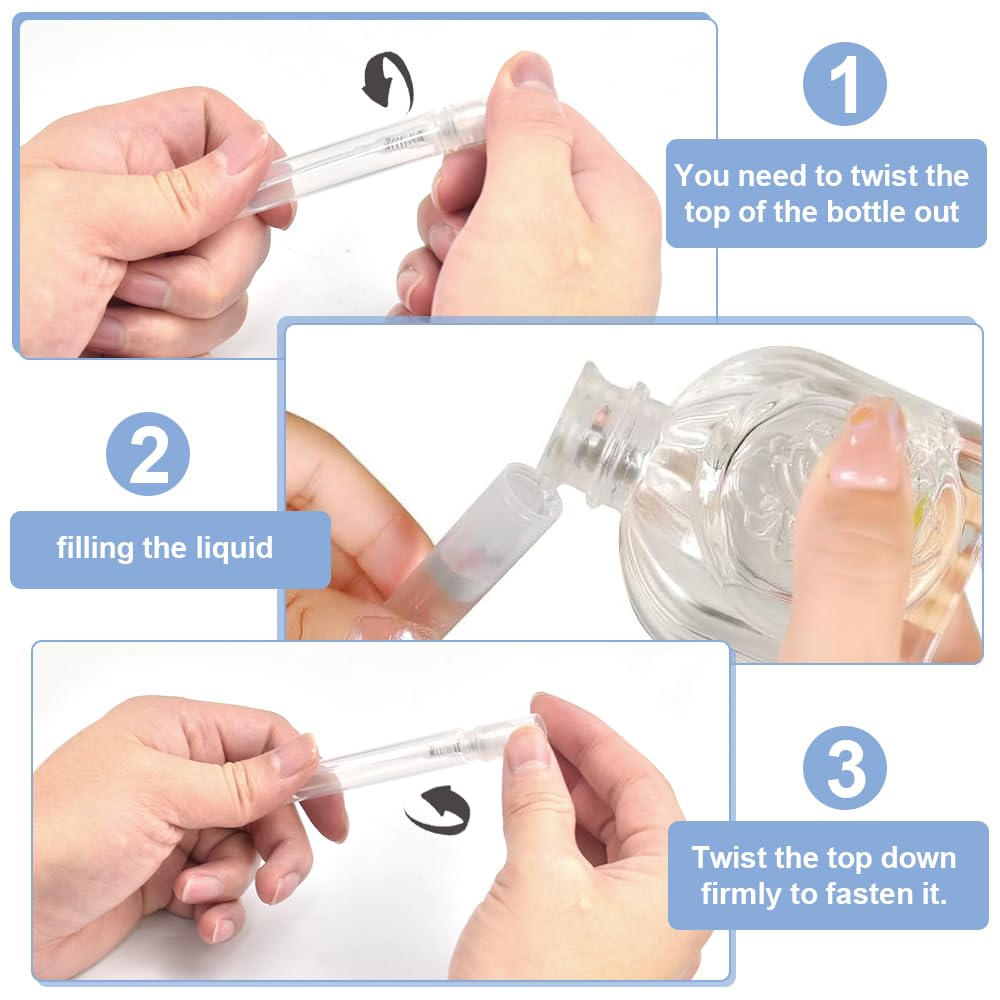 1

You need to twist the top of the bottle out

2

filling the liquid

3

Twist the top down firmly to fasten it.