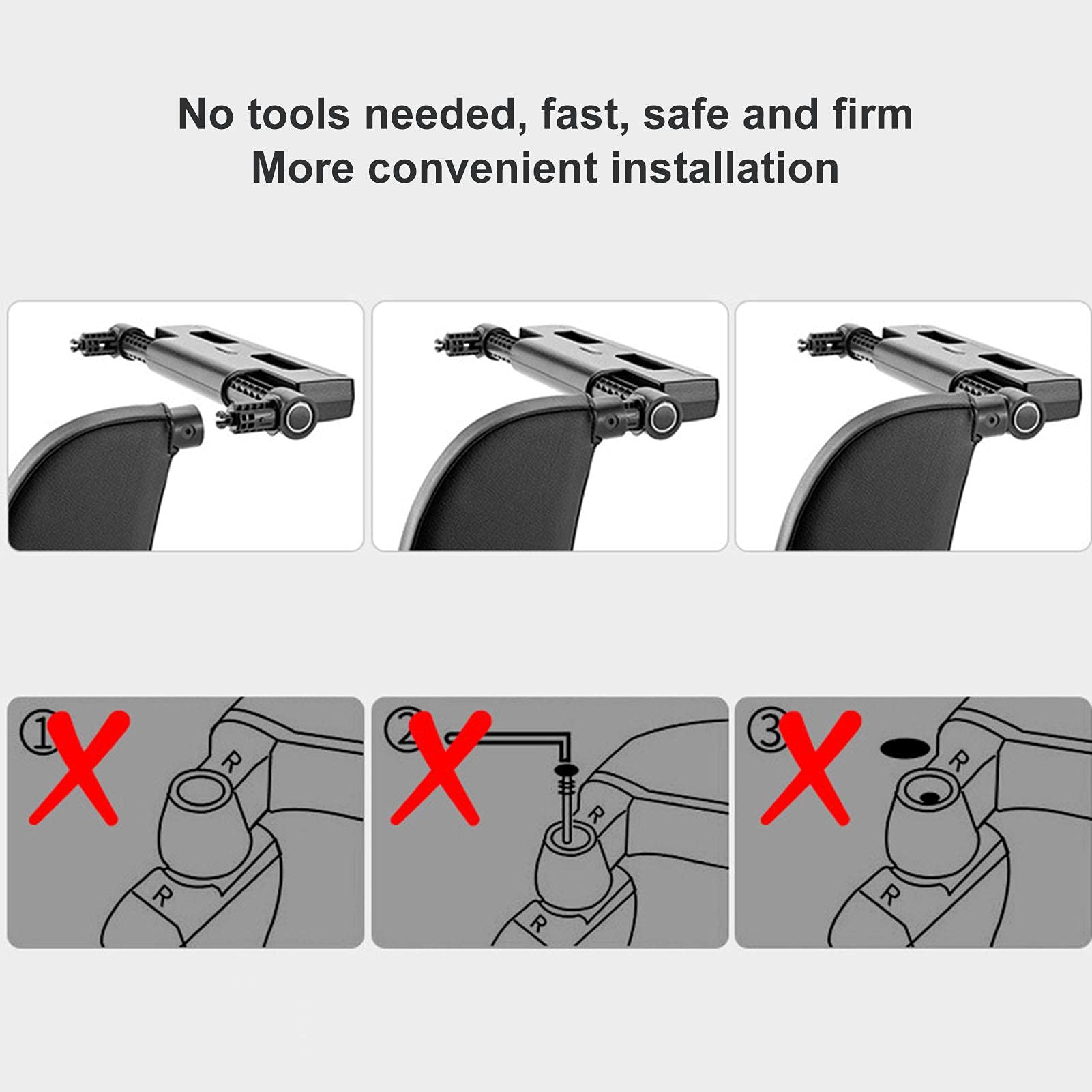 No tools needed, fast, safe and firm
More convenient installation

①

R

R

②

R

R

③

R

R