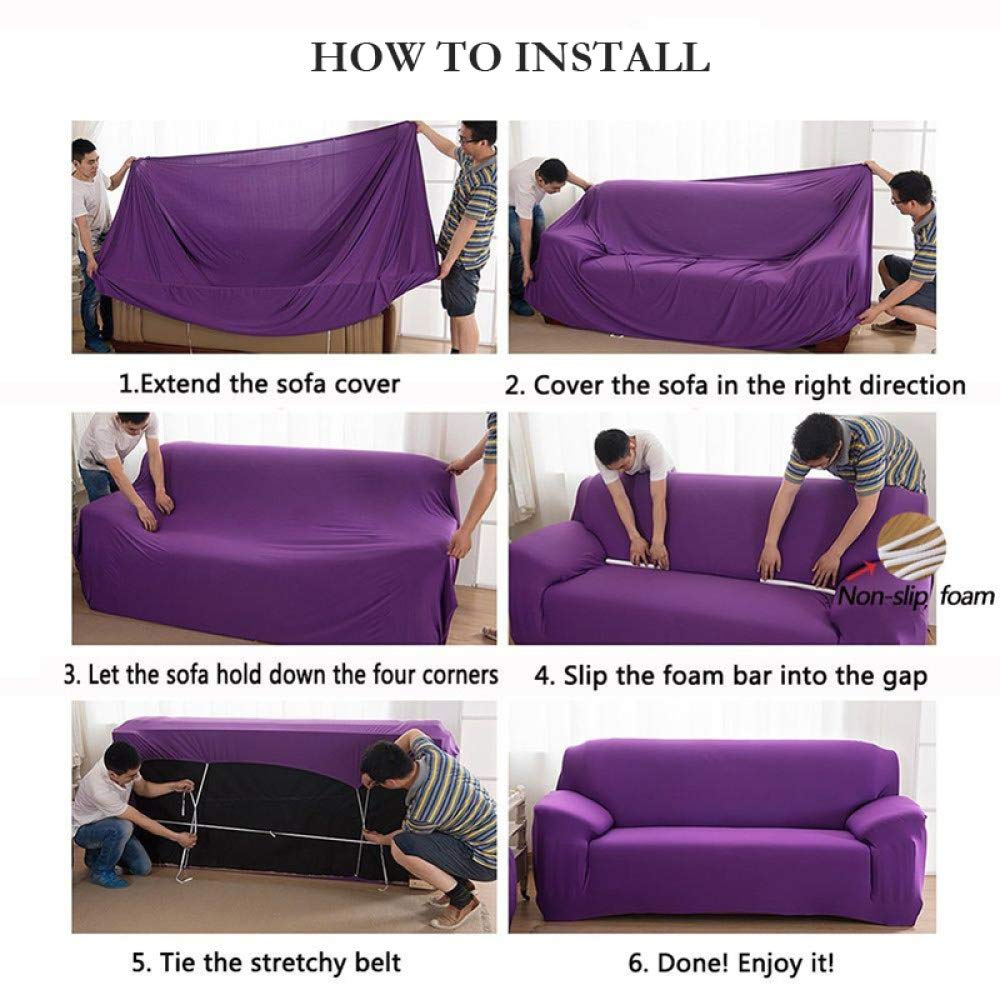 HOW TO INSTALL

1.Extend the sofa cover

2. Cover the sofa in the right direction

3. Let the sofa hold down the four corners

Non-slip foam

4. Slip the foam bar into the gap

5. Tie the stretchy belt

6. Done! Enjoy it!