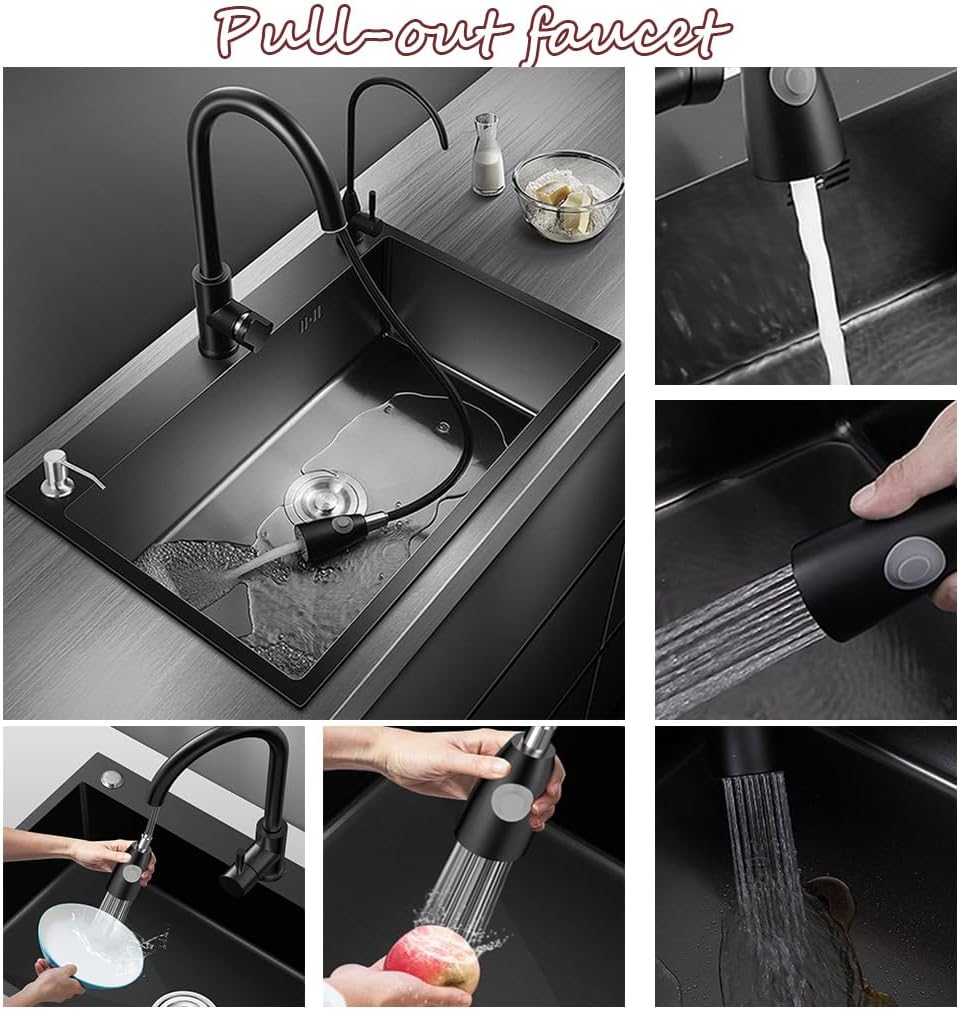 Pull-out faucet