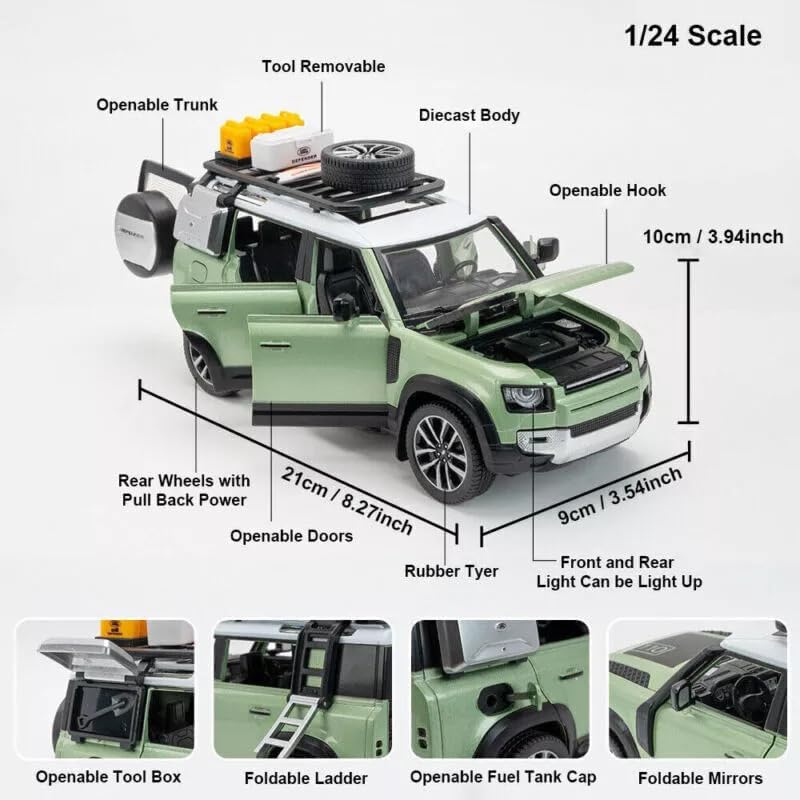 1/24 Scale

Tool Removable

Openable Trunk

Diecast Body

Openable Hook

10cm / 3.94inch

DEFENDER

Rear Wheels with Pull Back Power

21cm / 8.27inch

9cm / 3.54inch

Openable Doors

Rubber Tyer

Front and Rear Light Can be Light Up

Openable Tool Box

Foldable Ladder

Openable Fuel Tank Cap

Foldable Mirrors