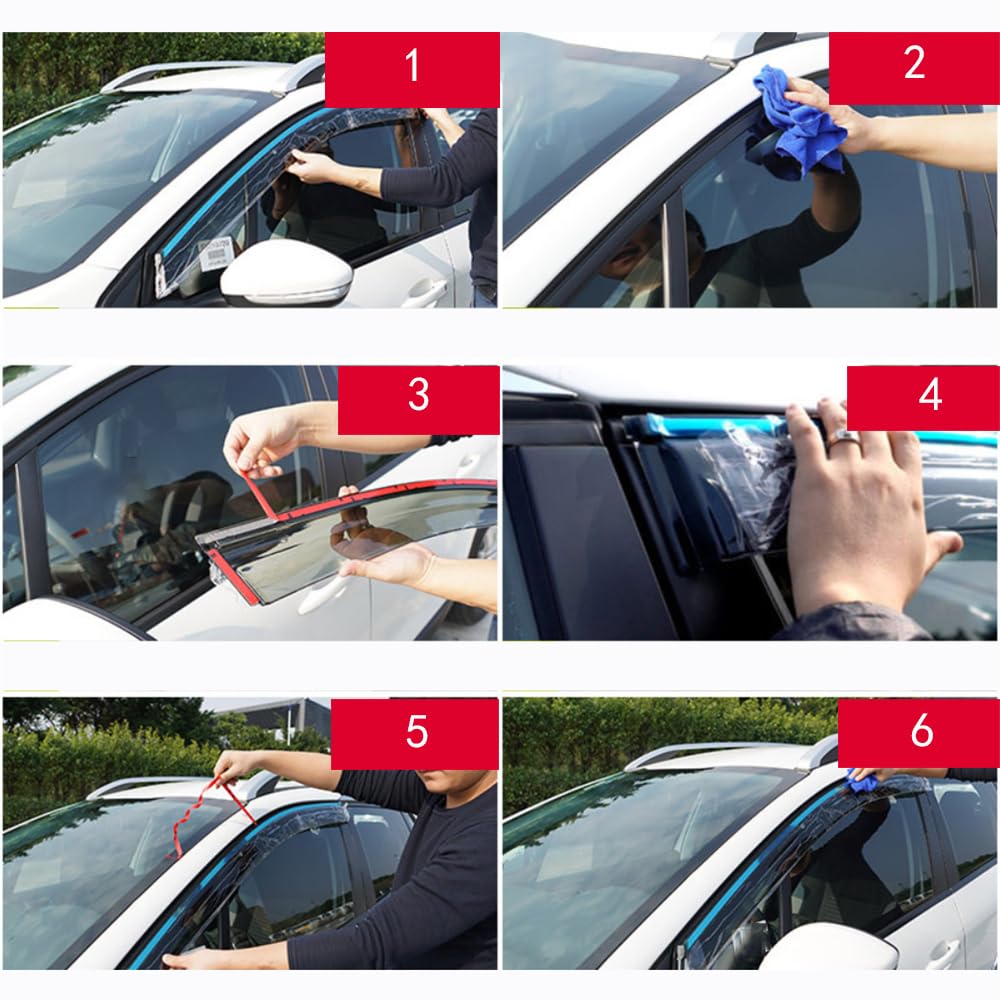 1

2

3

4

5

6