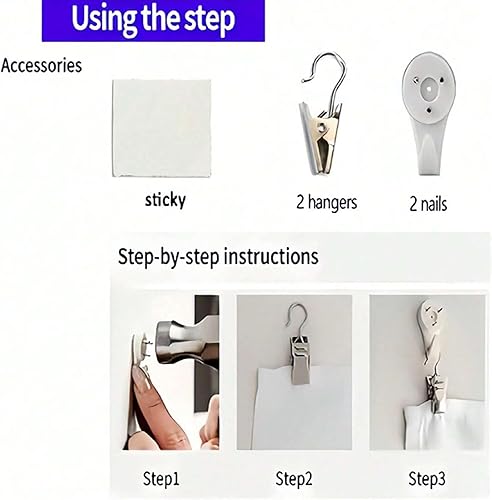 Using the step

Accessories

sticky

2 hangers

2 nails

Step-by-step instructions

Step1

Step2

Step3