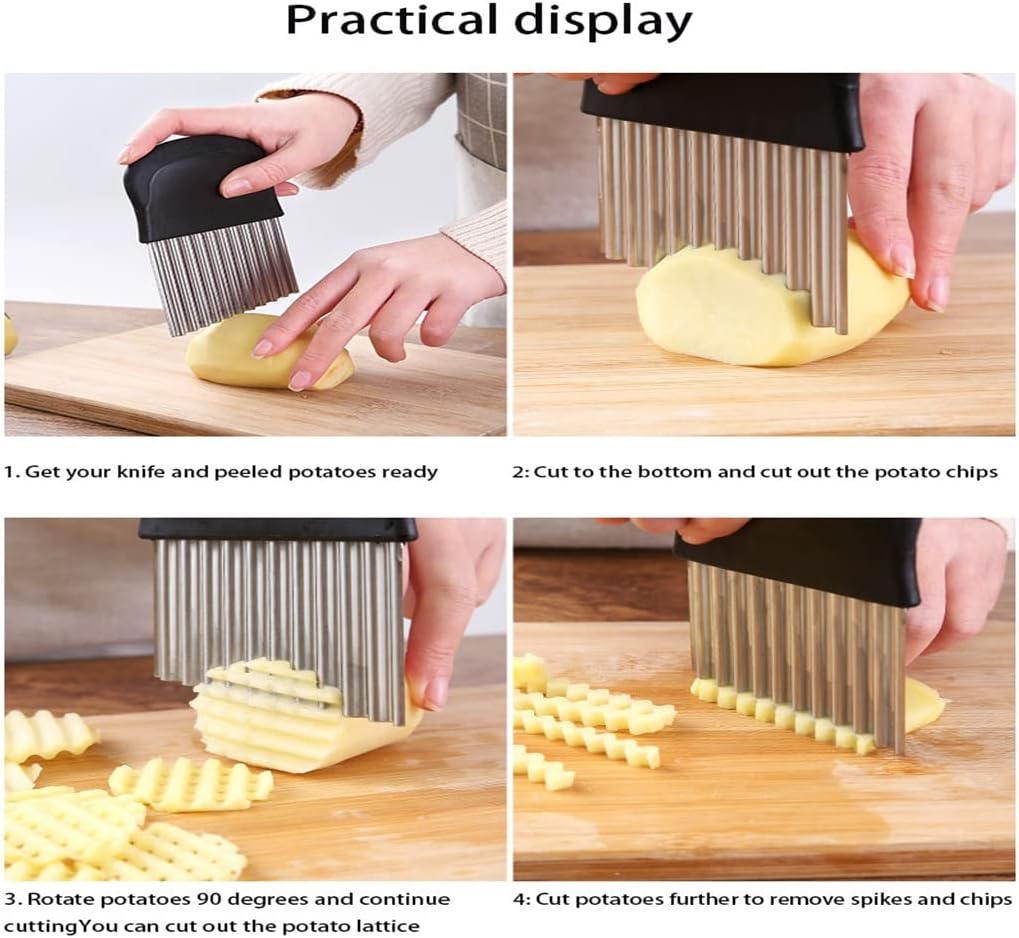 Practical display

1. Get your knife and peeled potatoes ready

2: Cut to the bottom and cut out the potato chips

3. Rotate potatoes 90 degrees and continue cuttingYou can cut out the potato lattice

4: Cut potatoes further to remove spikes and chips