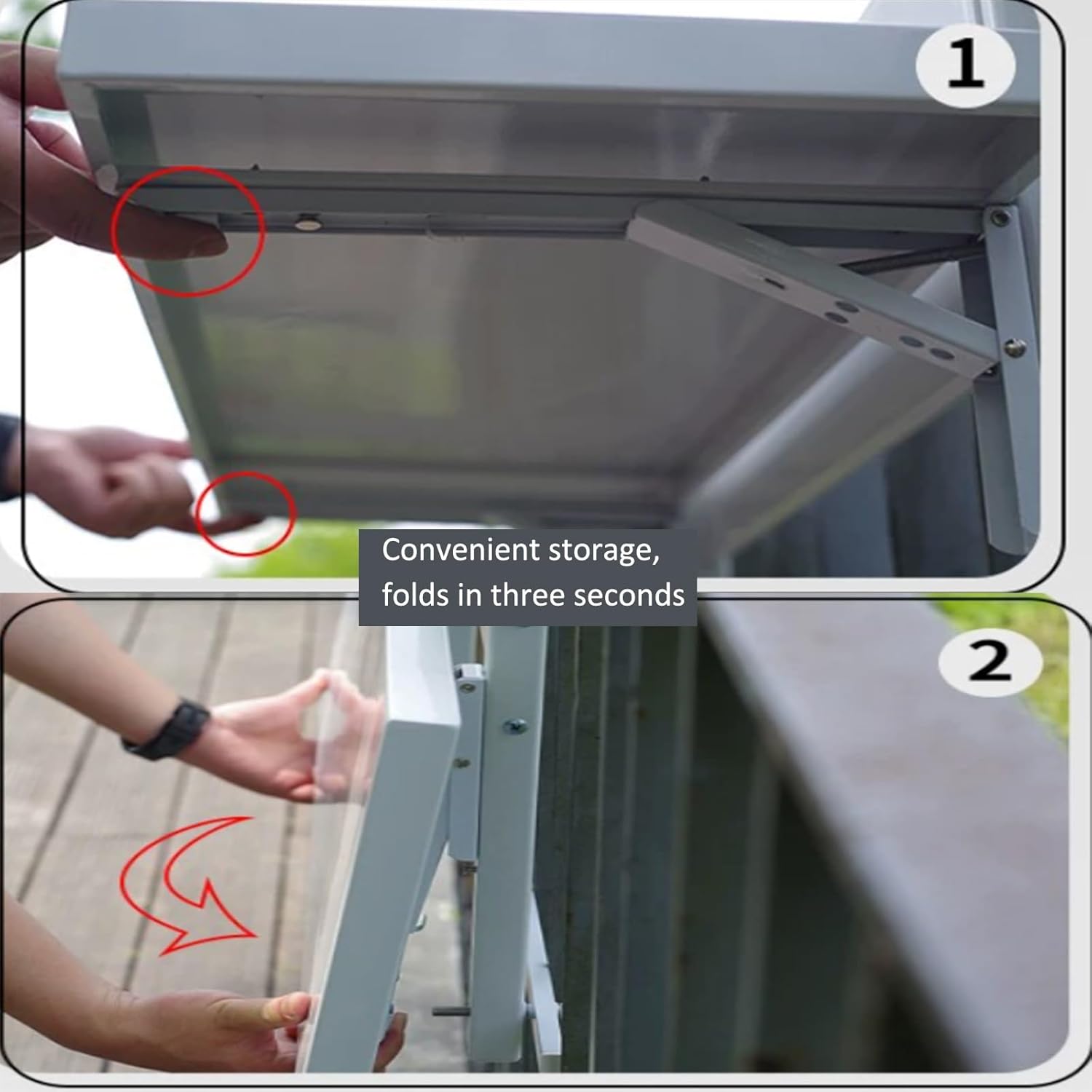 1

Convenient storage, folds in three seconds

2